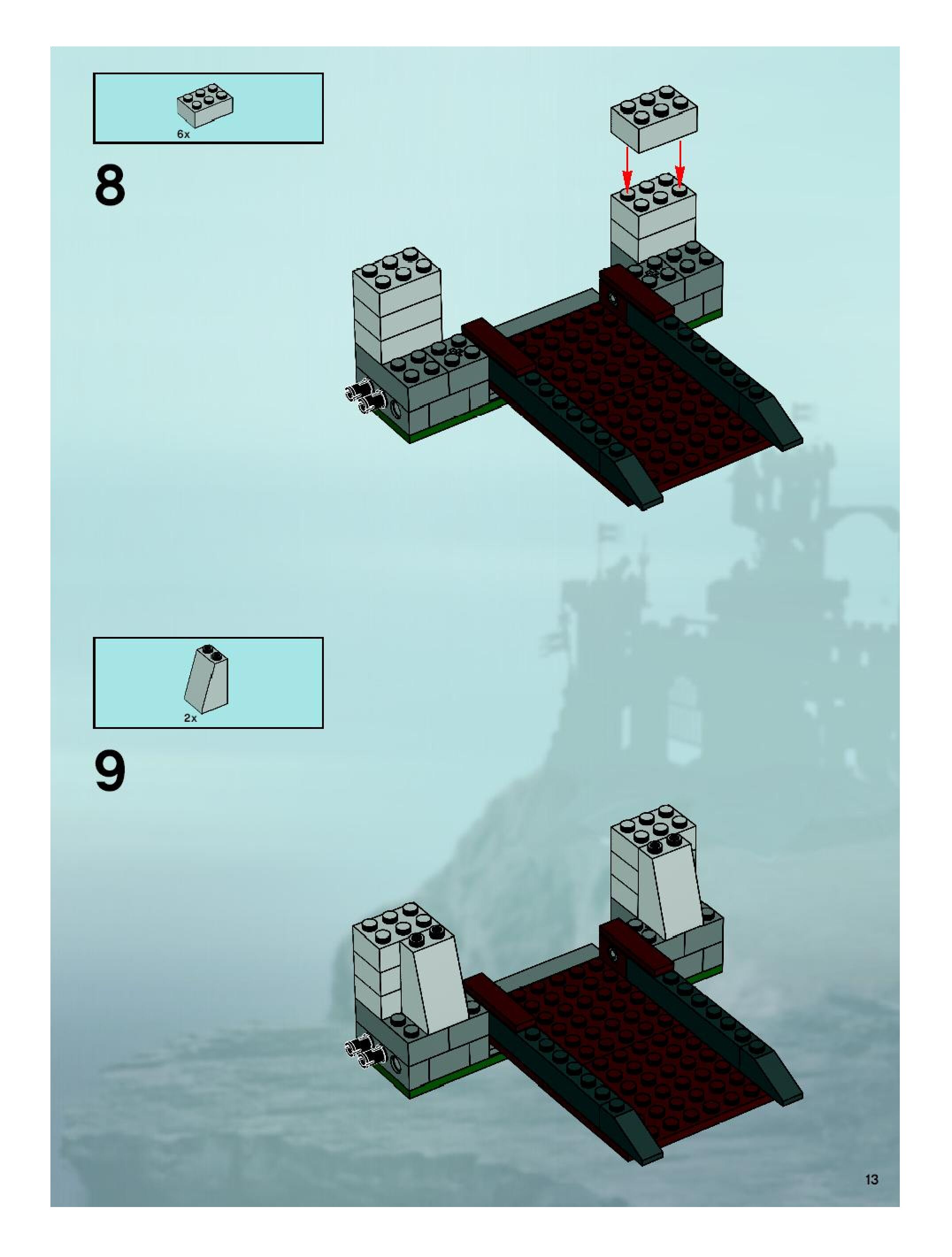 6x

8

2x

9

13