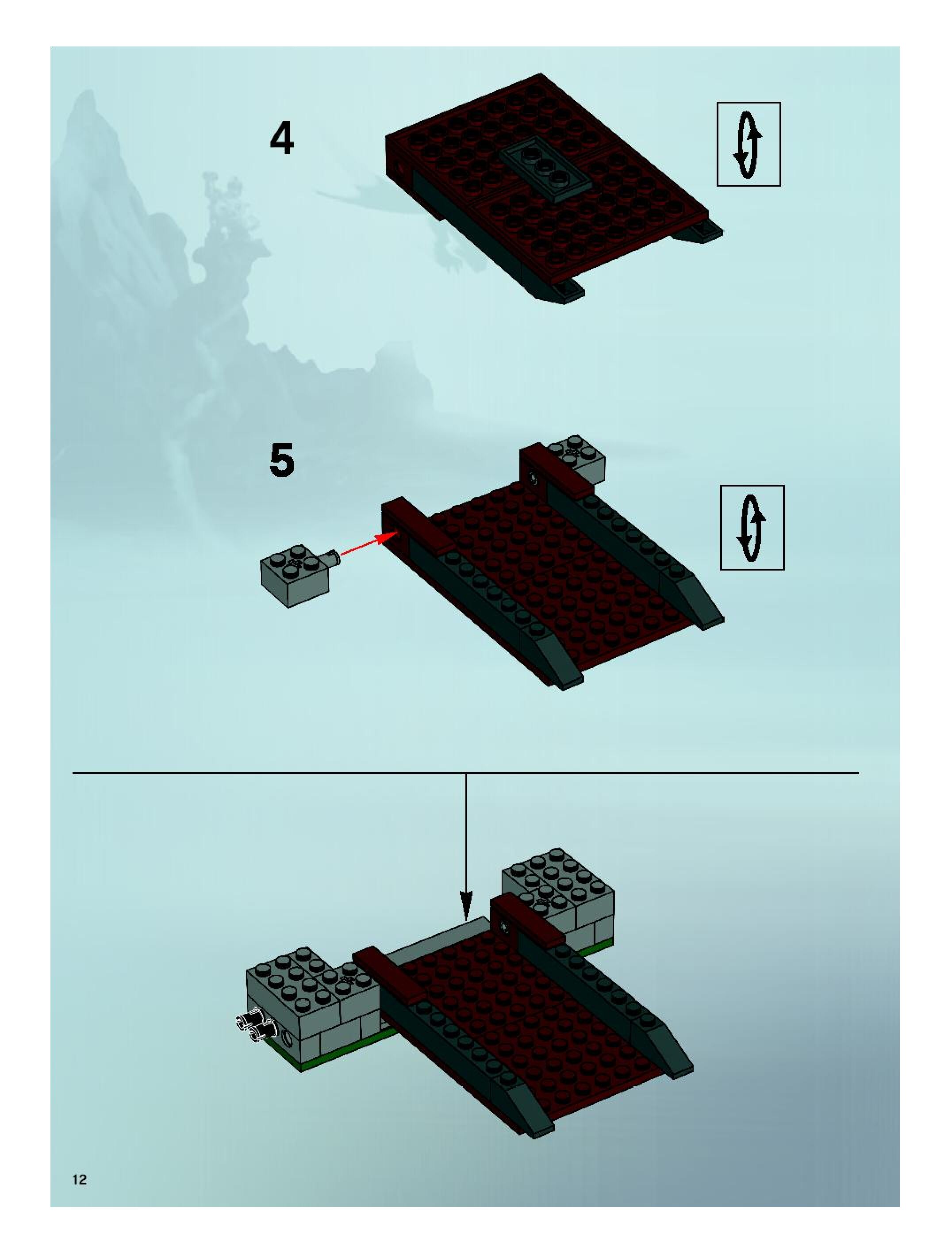 4

5

12