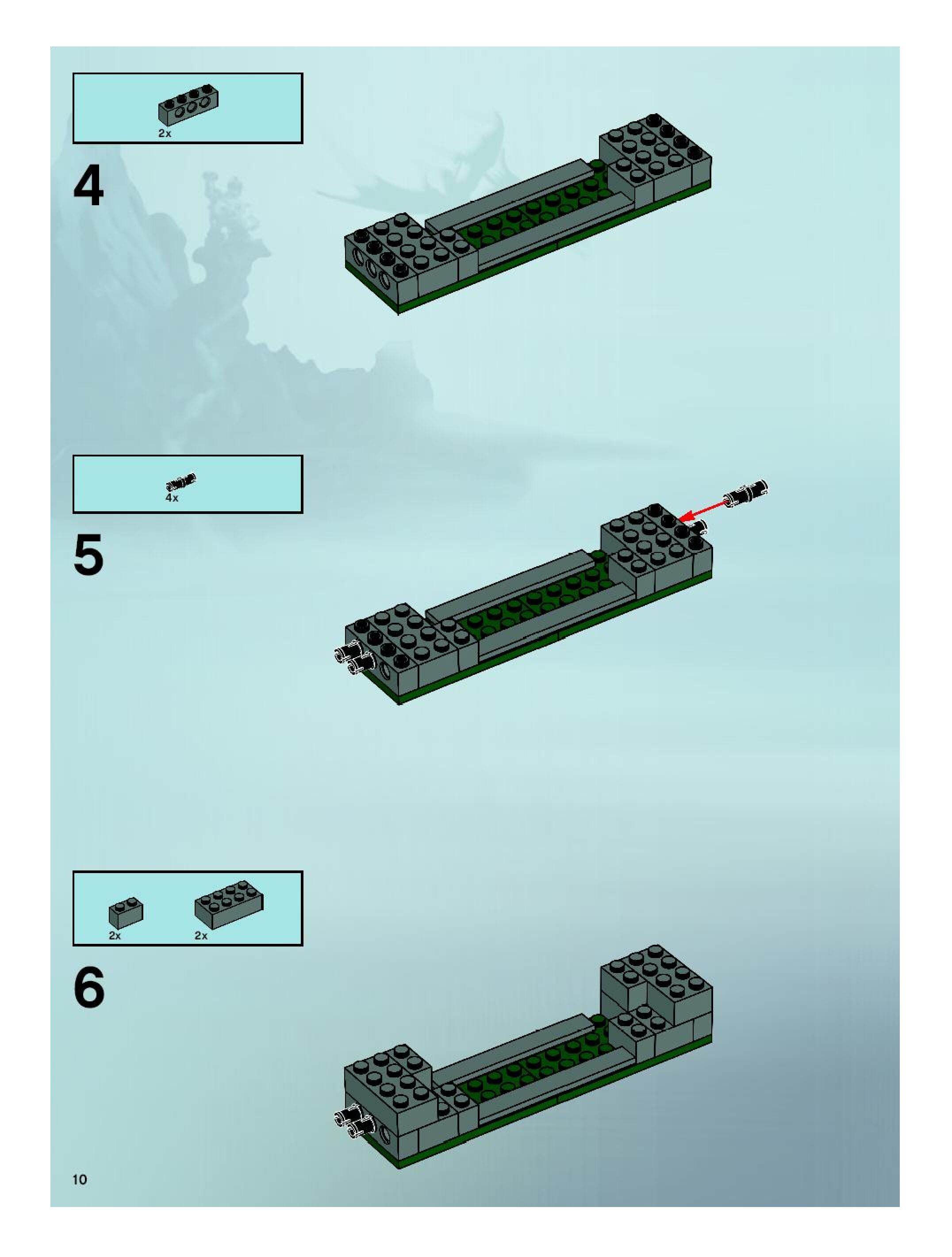 2x

4

4x

5

2x

2x

6

10