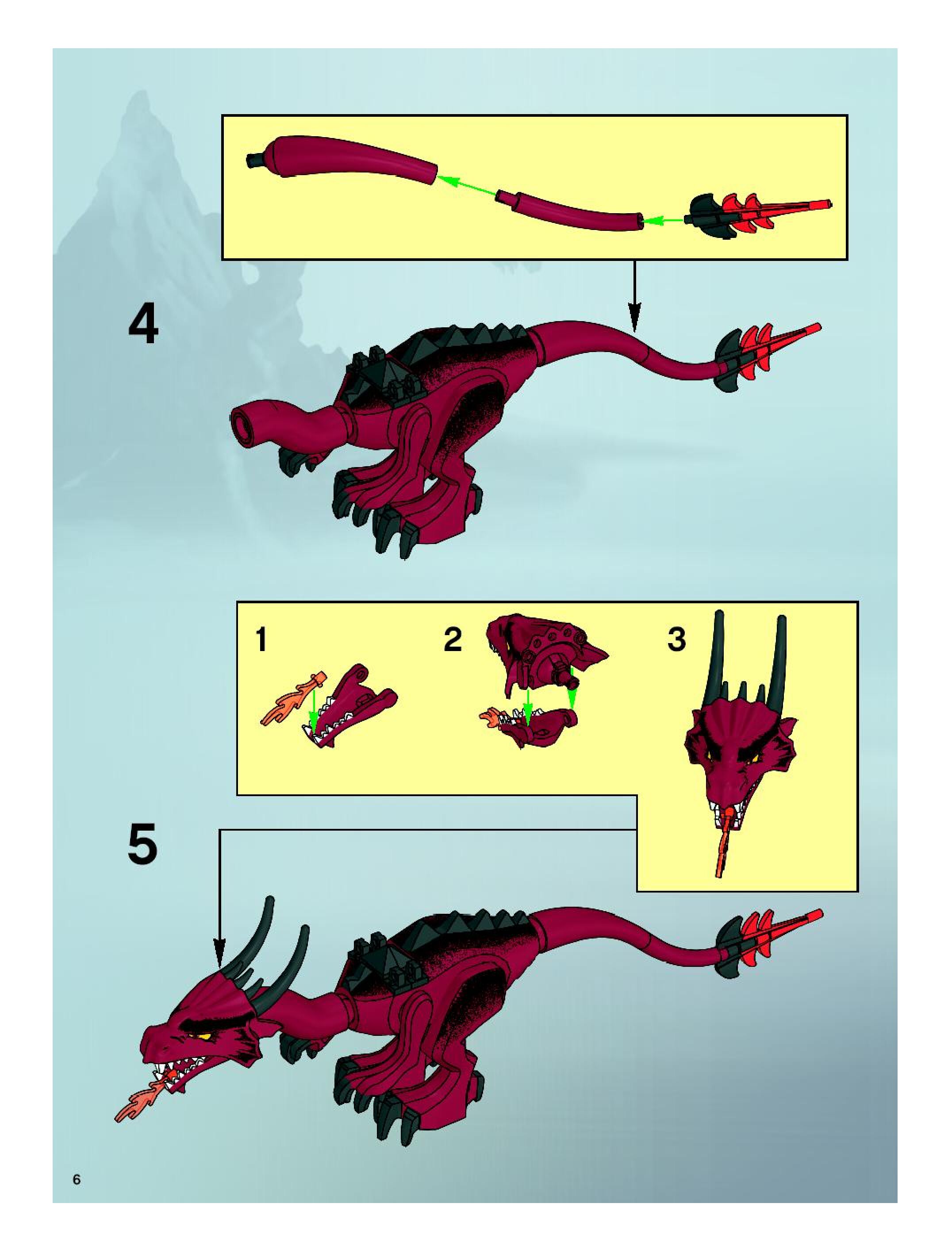 4

1

2

3

5

6