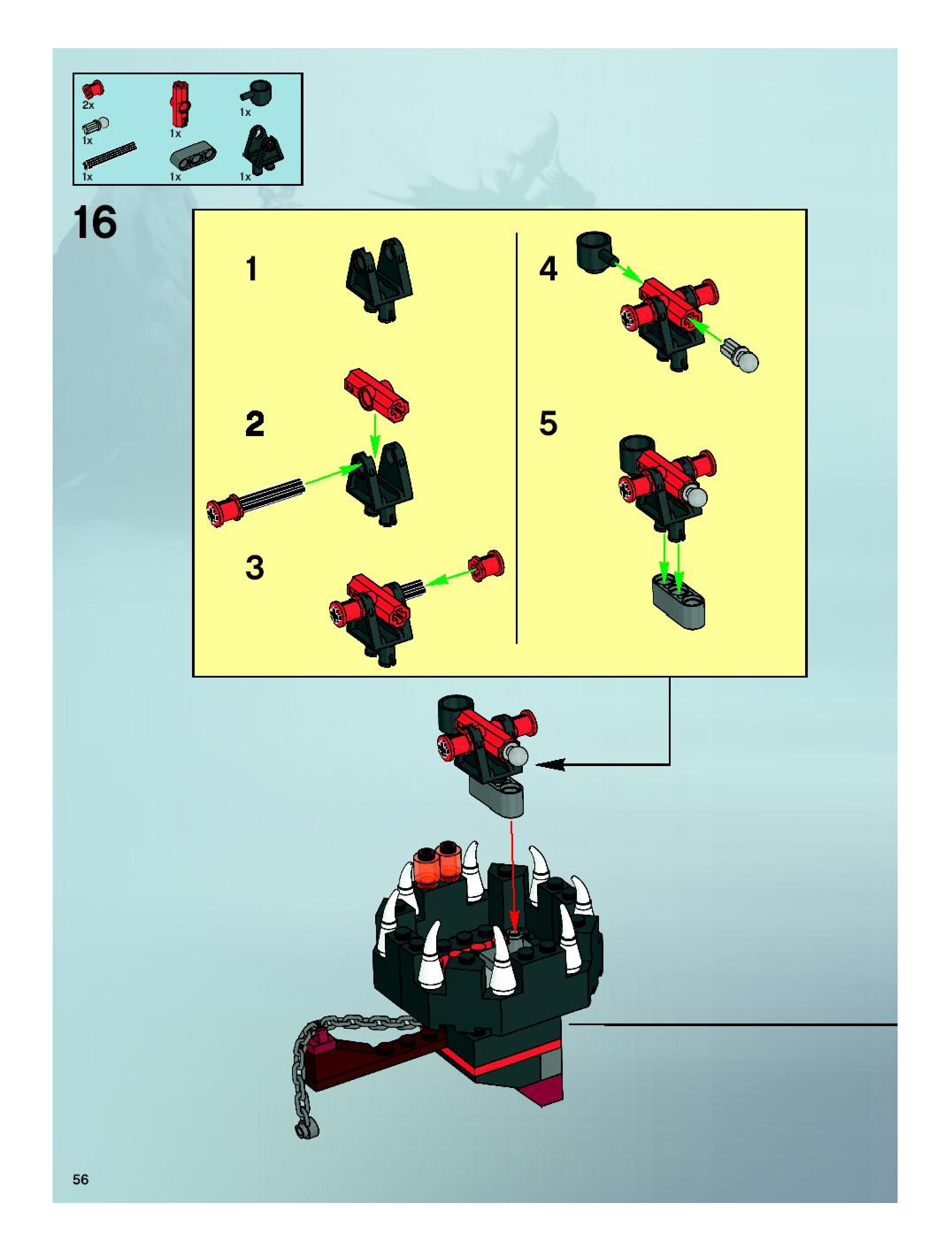 2x
1x
1x
1x
1x
1x
1x

16

1

2

3

4

5

56