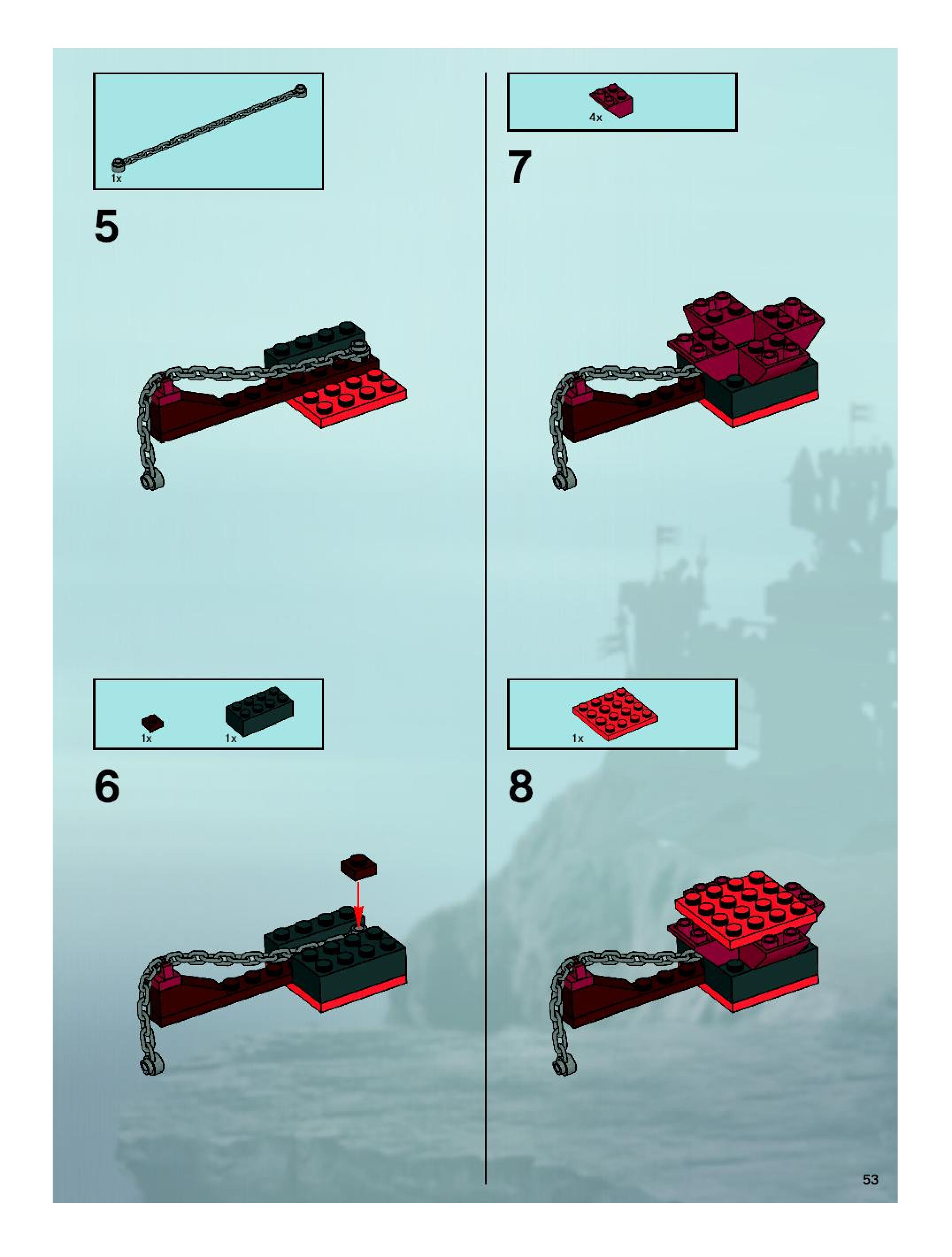 1x

5

1x 1x

6

4x

7

1x

8

53