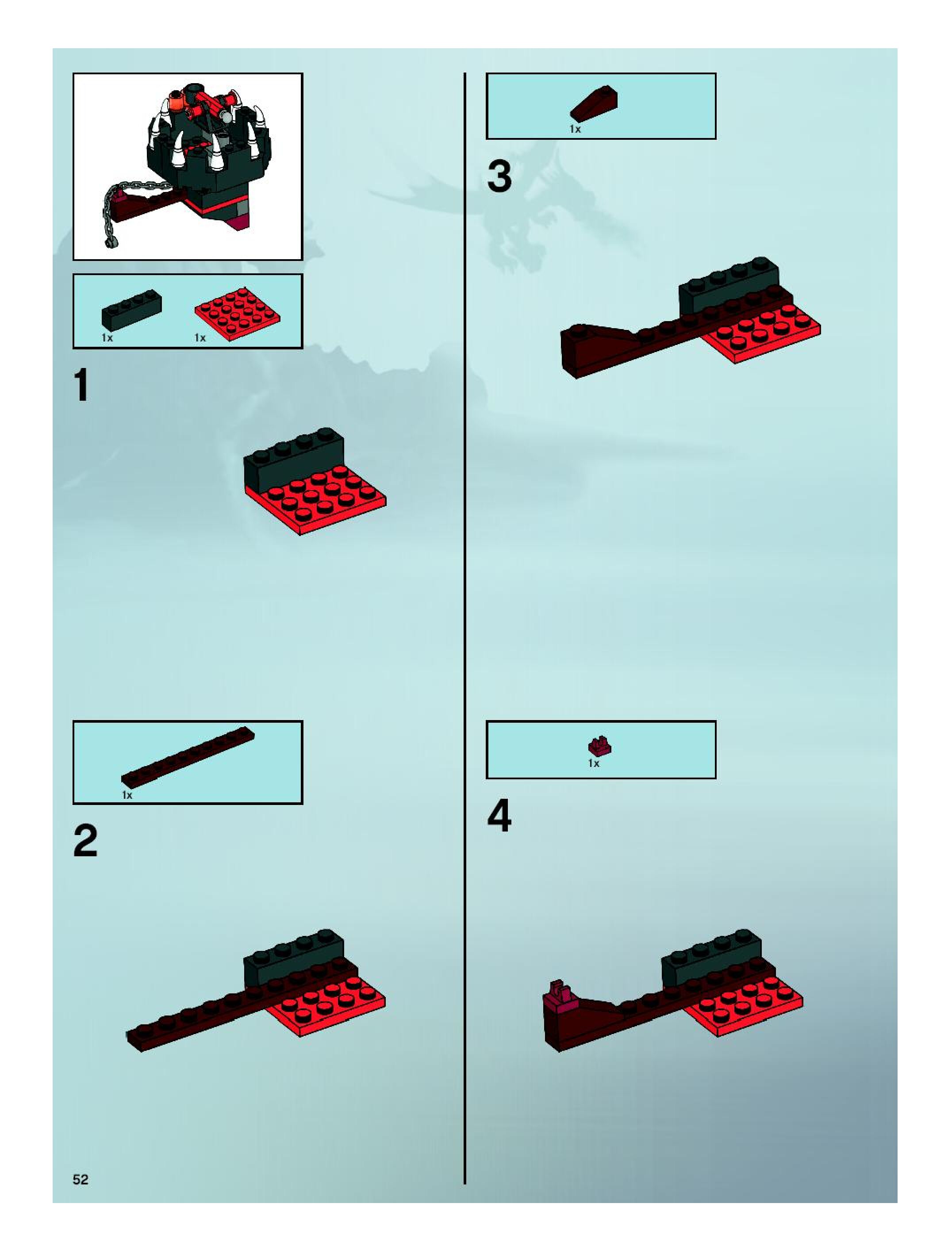 1x 1x

1

1x

2

52

1x

3

1x

4