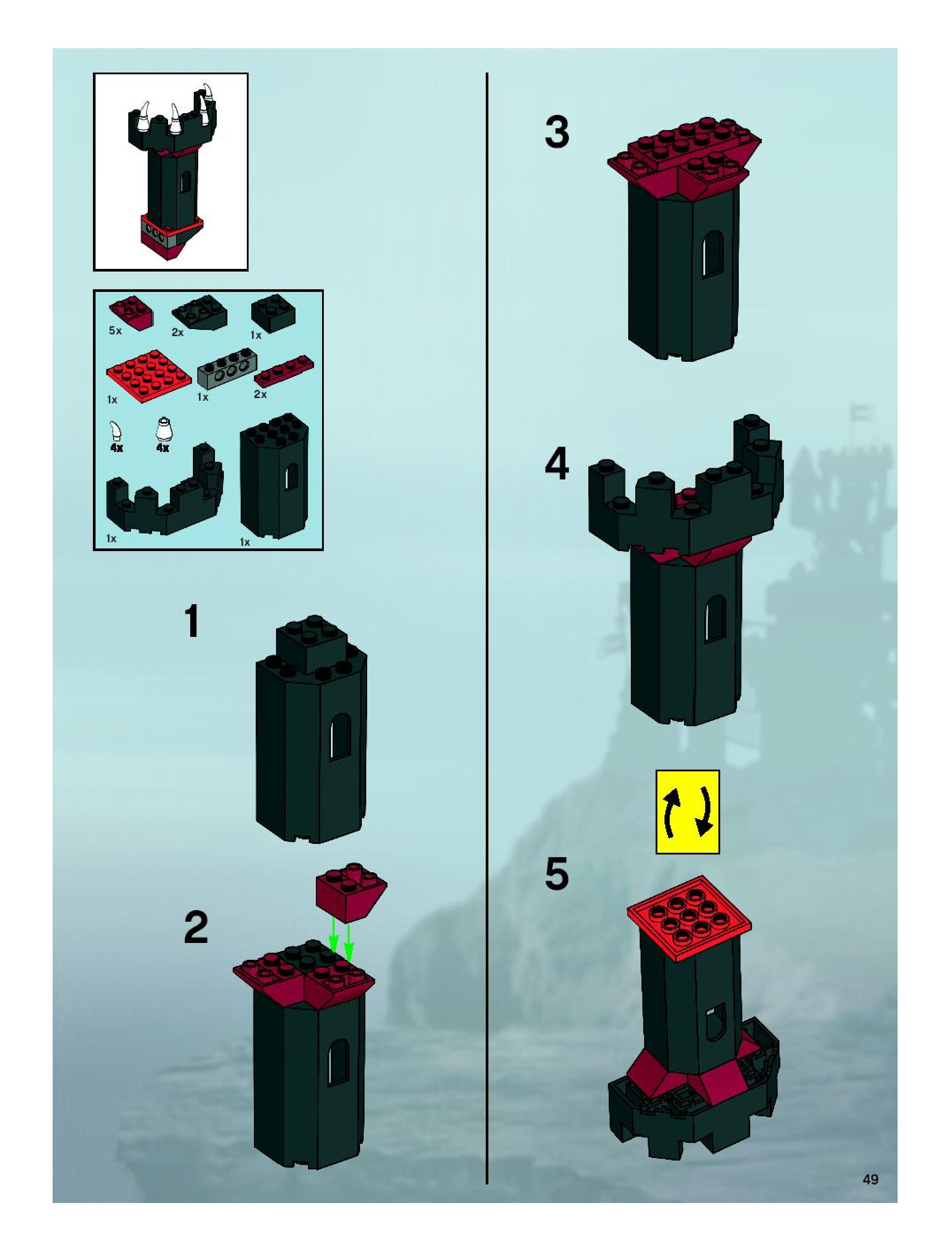 5x
2x
1x
1x
1x
2x
4x
4x
1x
1x

1

2

3

4

5

49