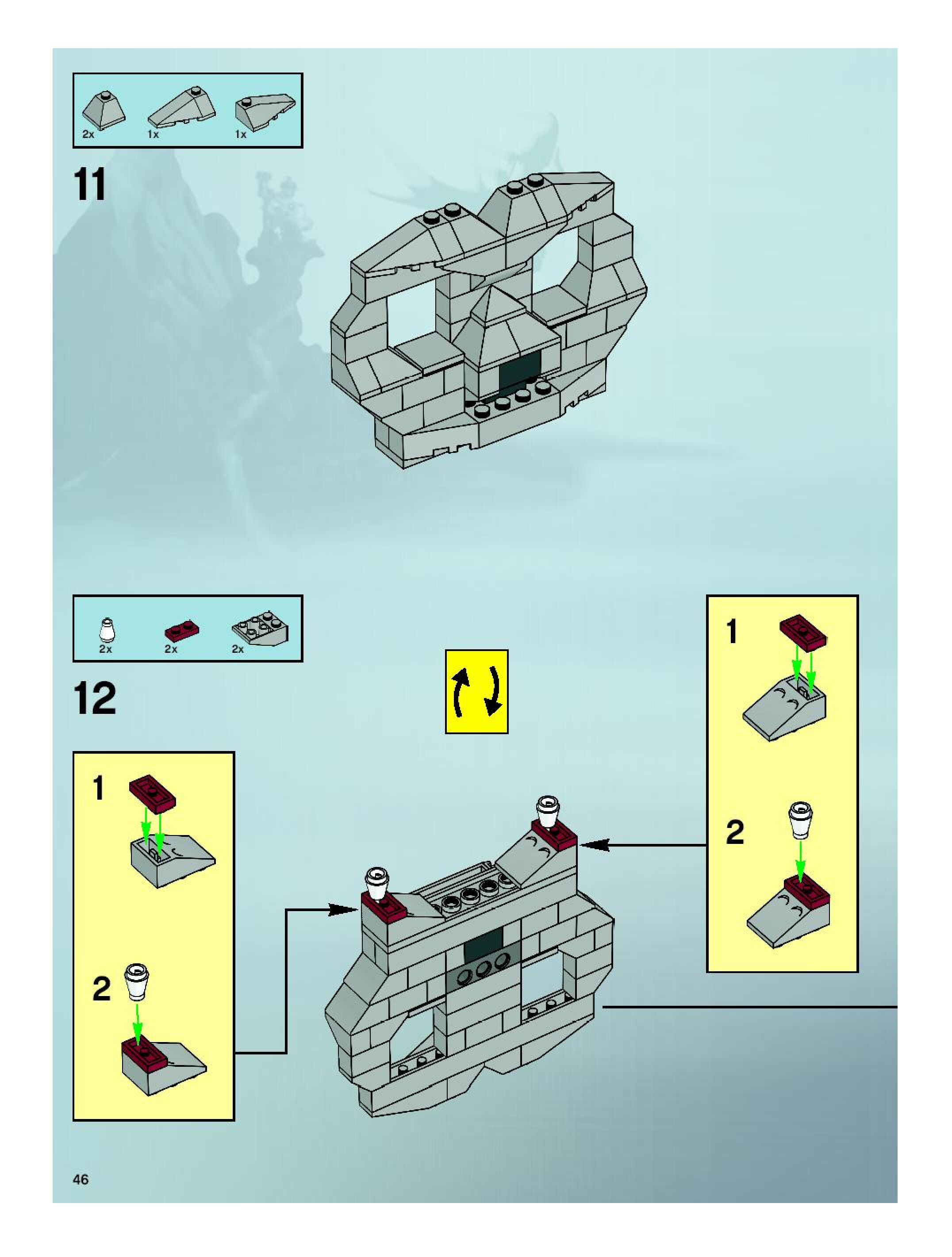 2x 1x 1x

11

2x 2x 2x

12

1

2

1

2

46