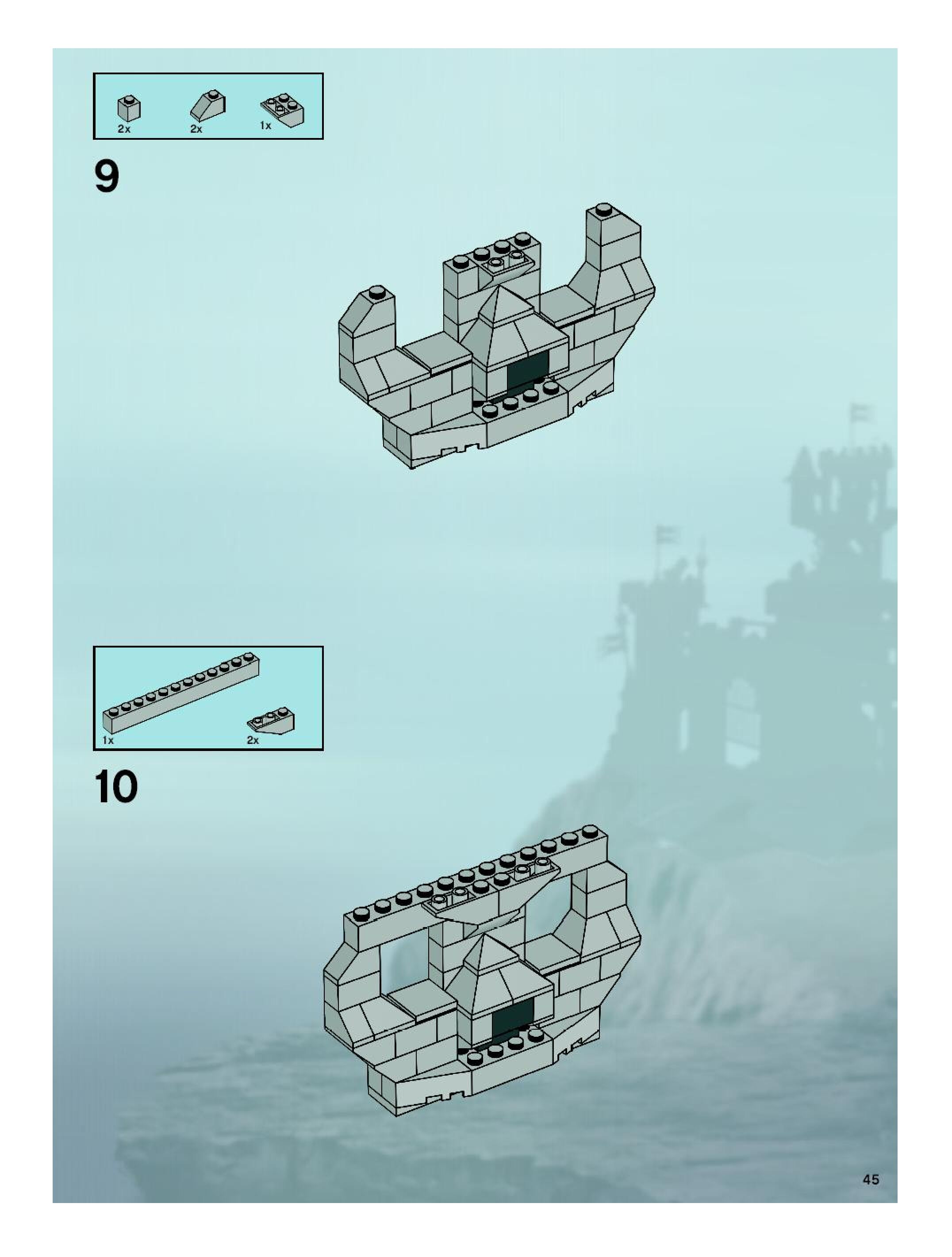 2x
2x
1x

9

1x
2x

10

45