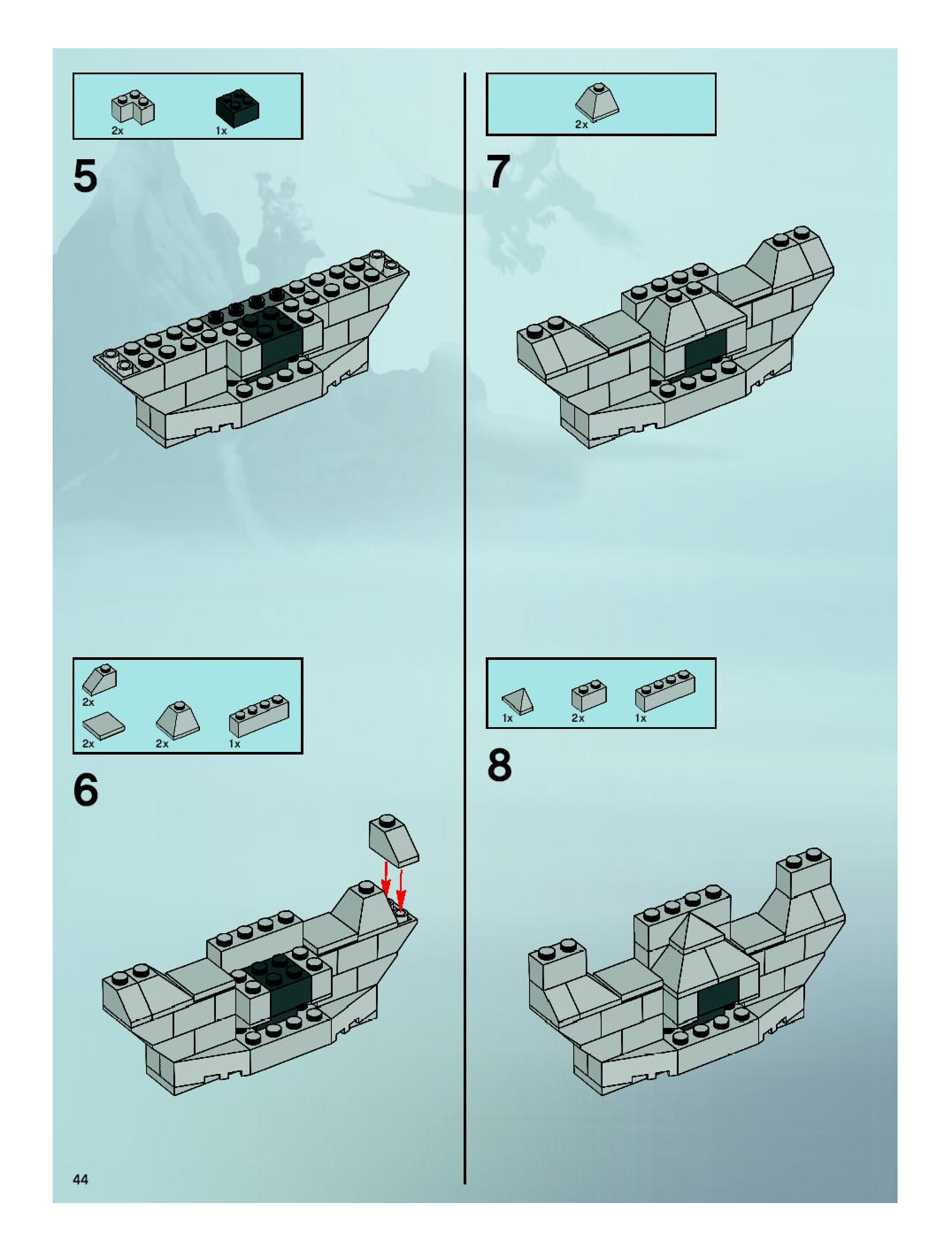 2x 1x

5

2x
2x 2x 1x

6

2x

7

1x 2x 1x

8

44