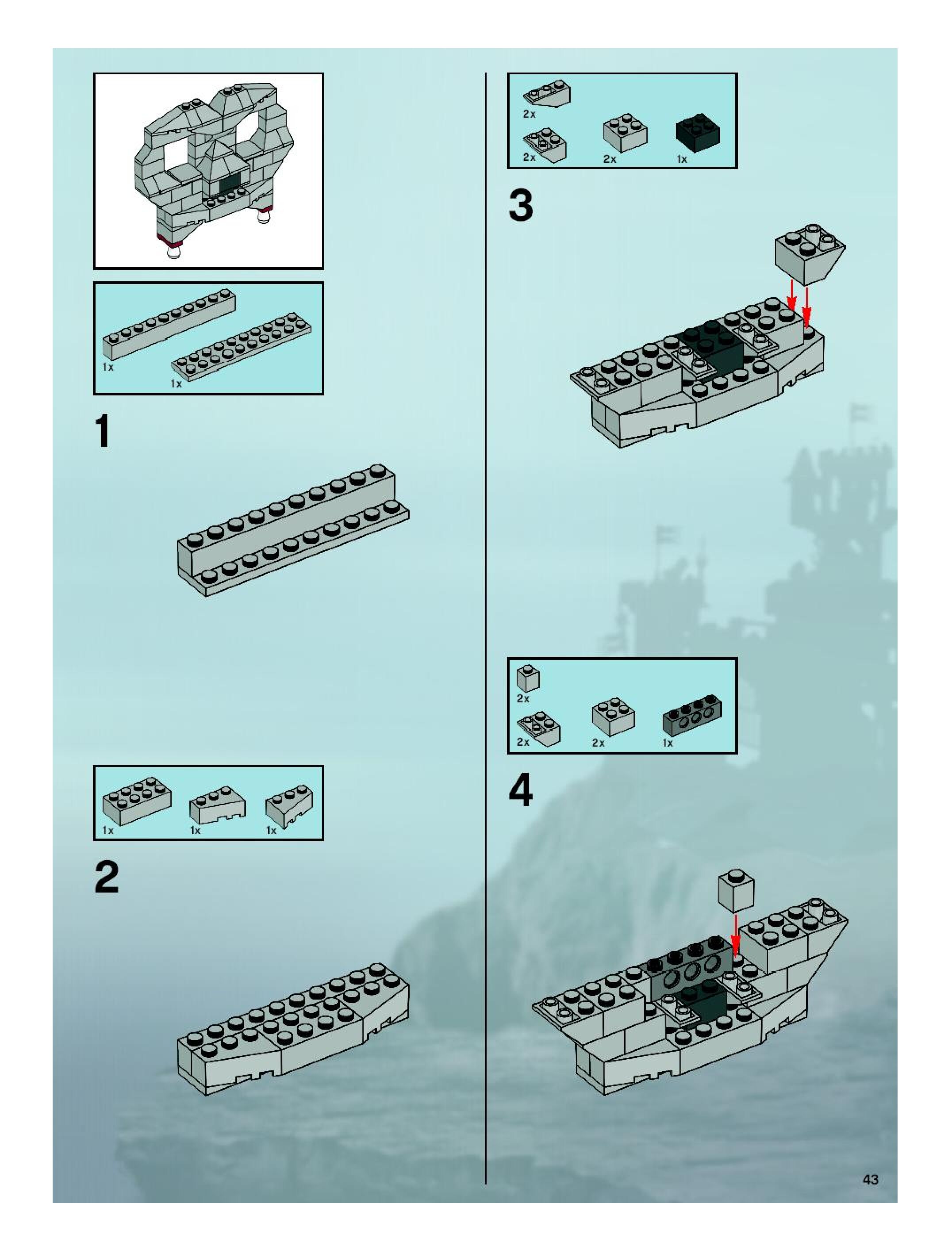 1x

1x

1

1x

1x

1x

2

2x

2x

2x

1x

3

2x

2x

2x

1x

4

43