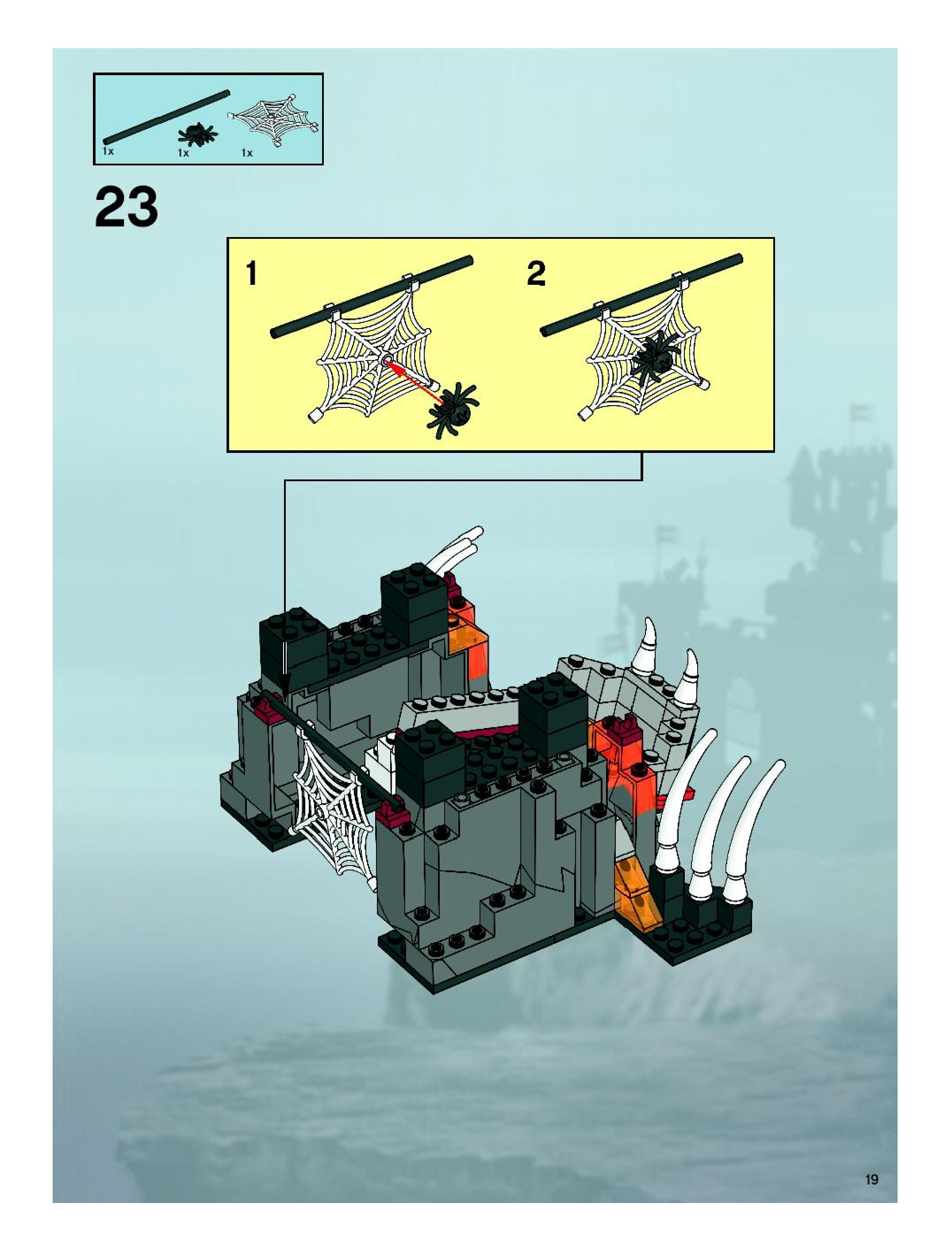 1x 1x 1x

23

1

2

19