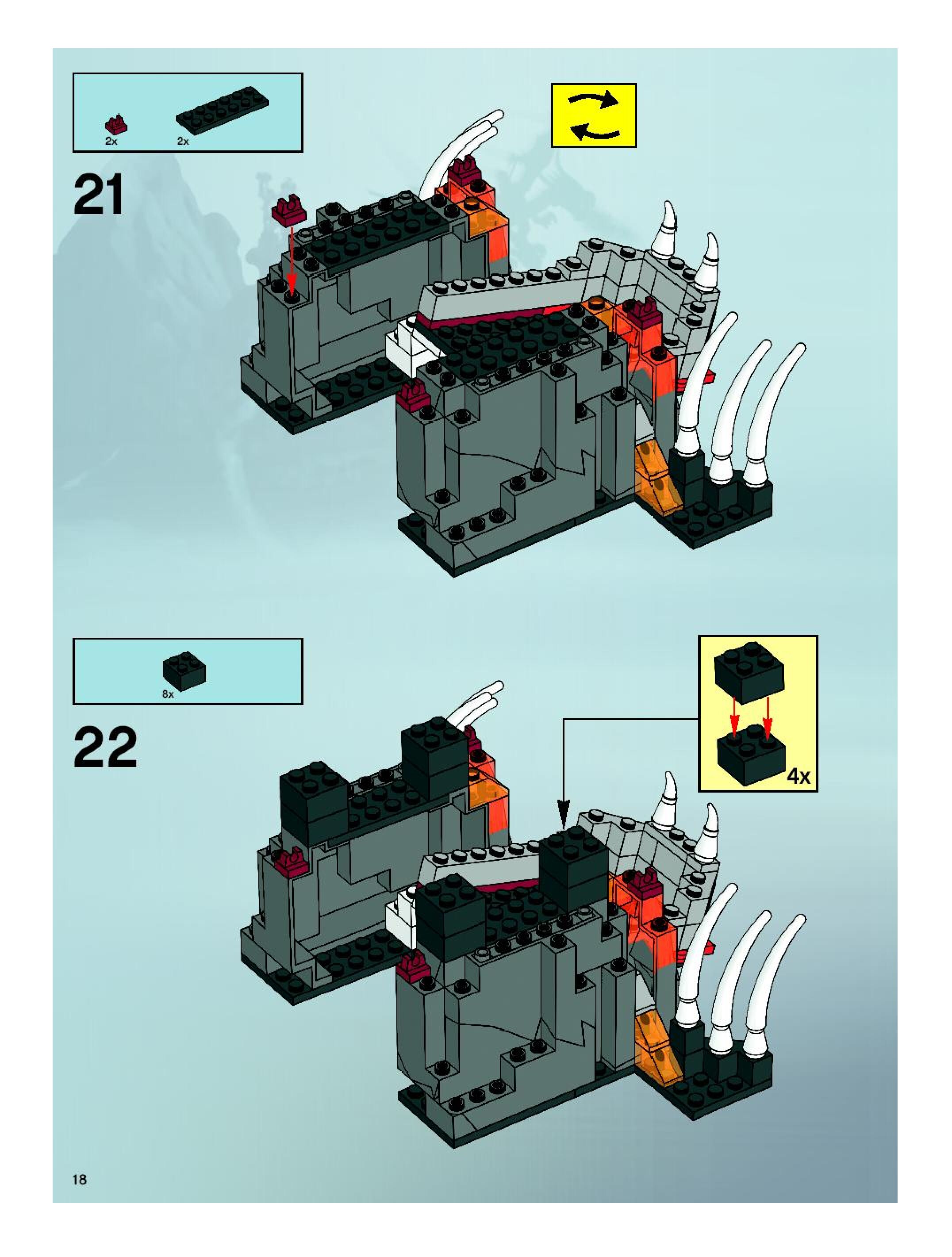 2x 2x

21

8x

22

4x

18