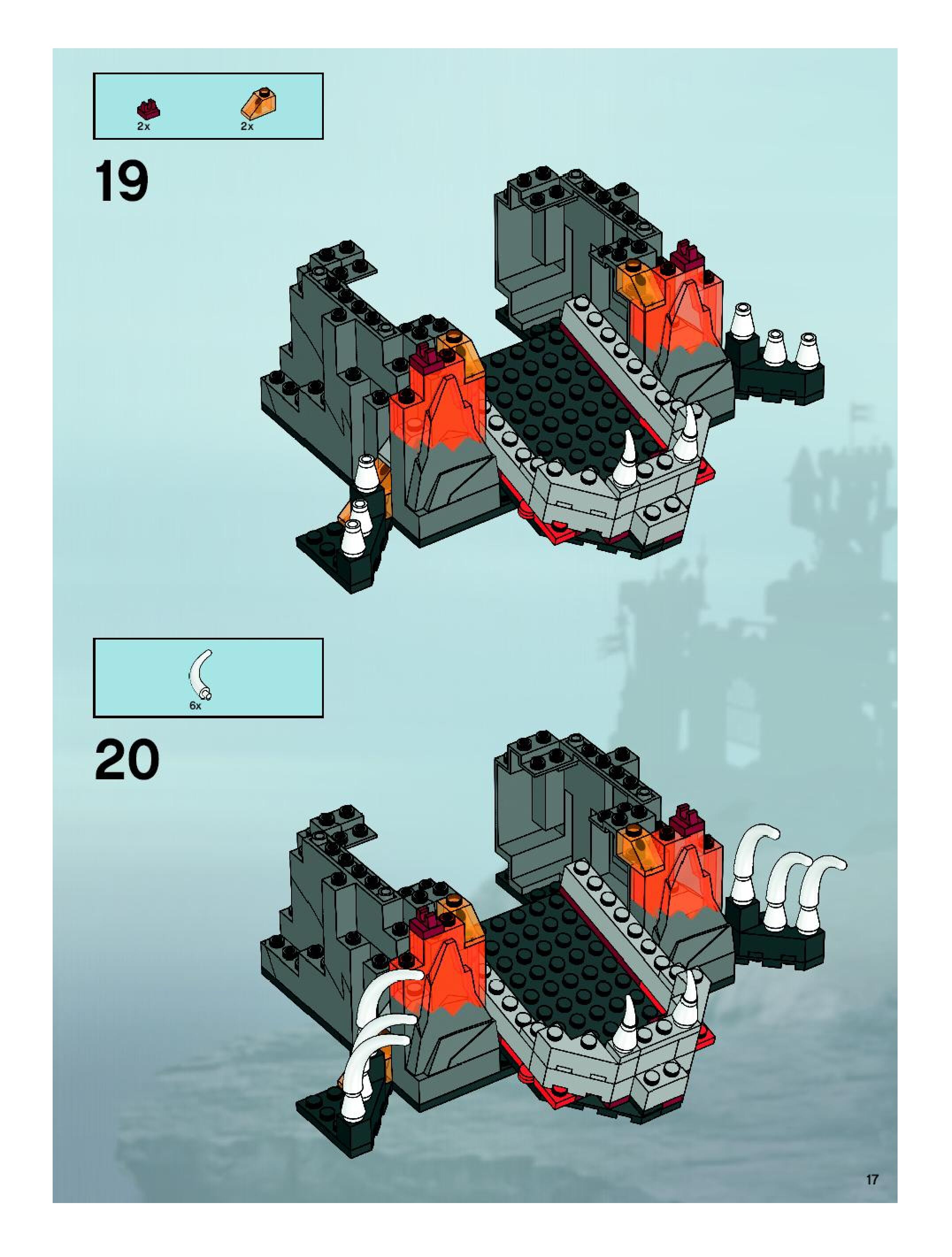 2x 2x

19

6x

20

17