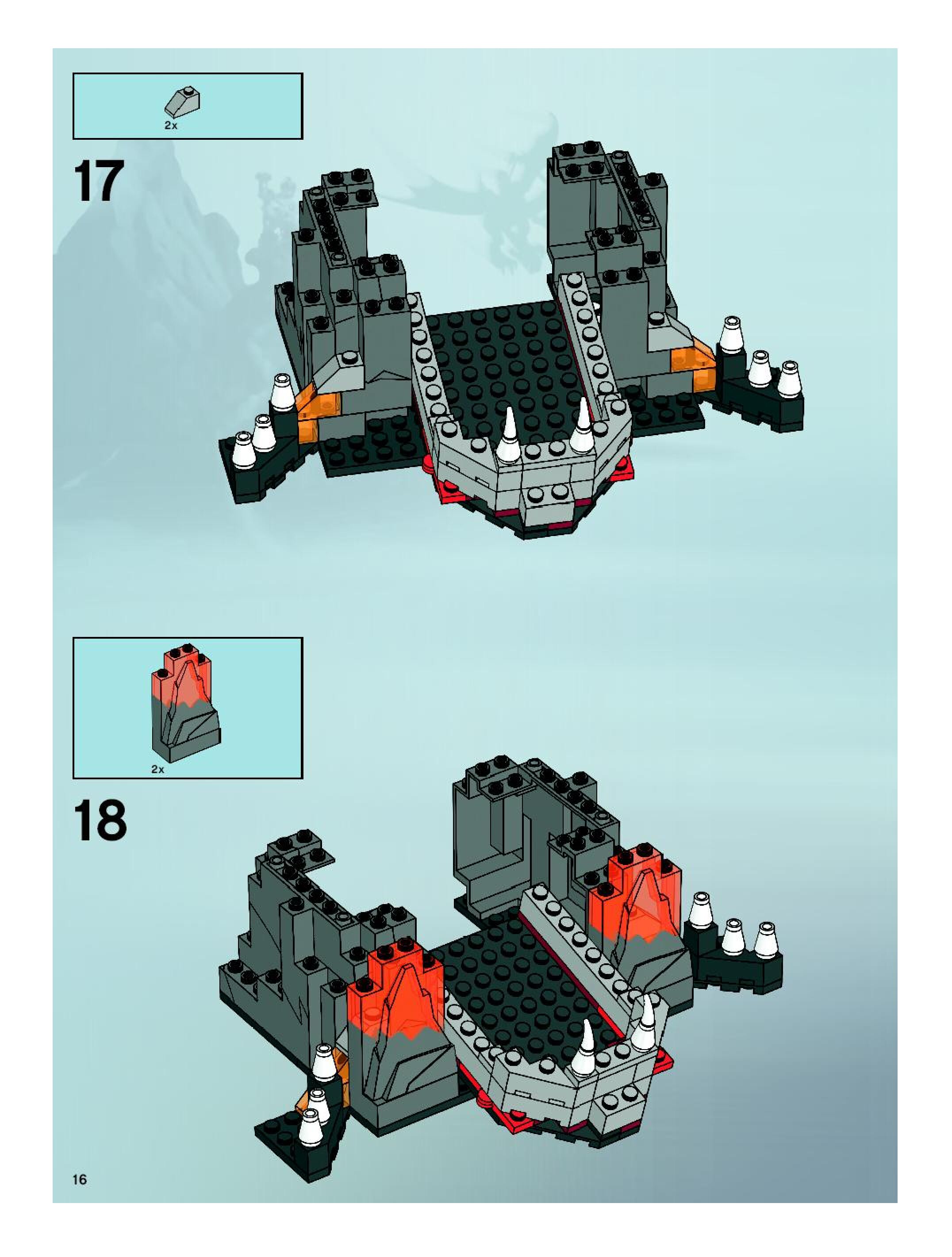 2x

17

2x

18

16