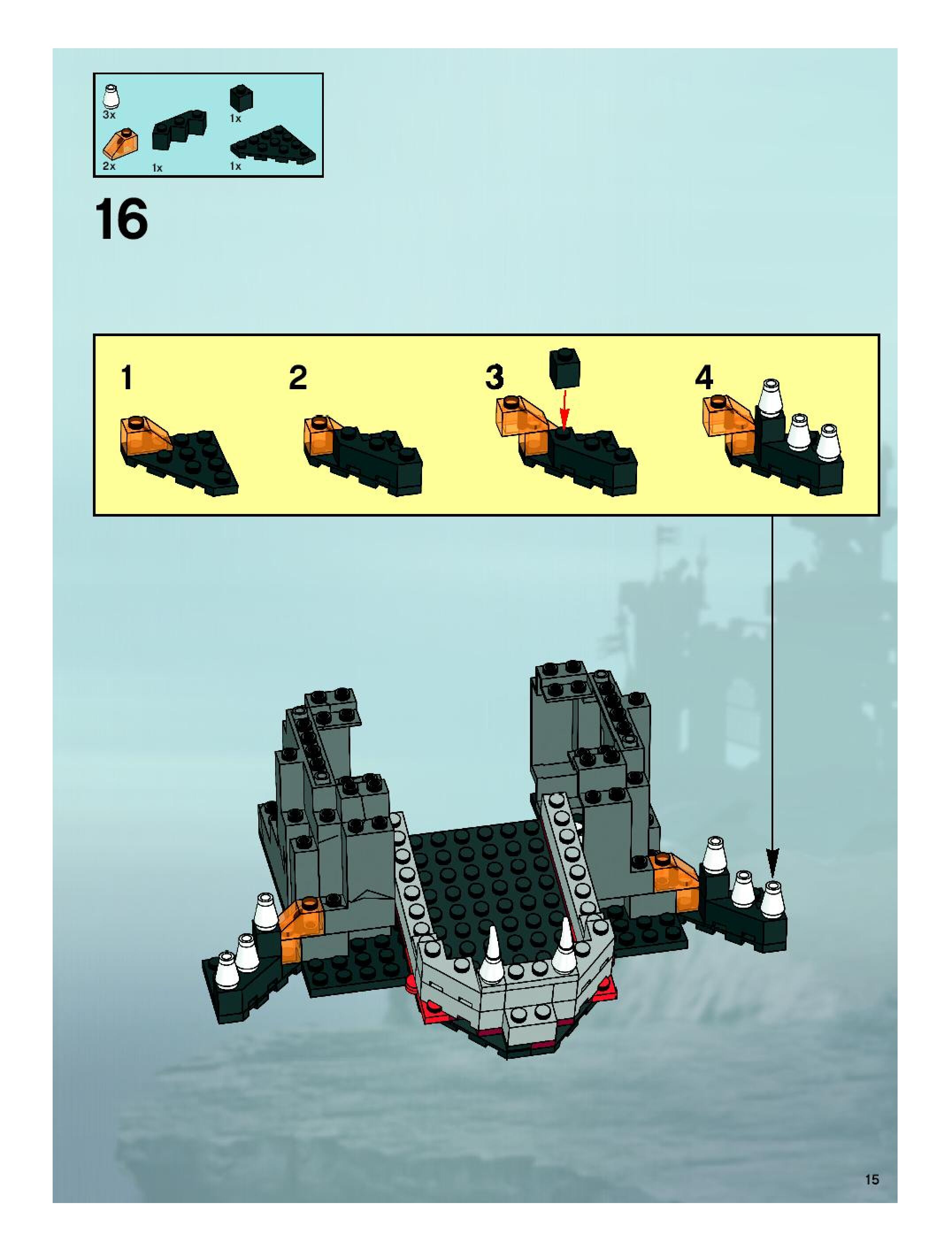 3x
1x
2x
1x
1x

16

1
2
3
4

15