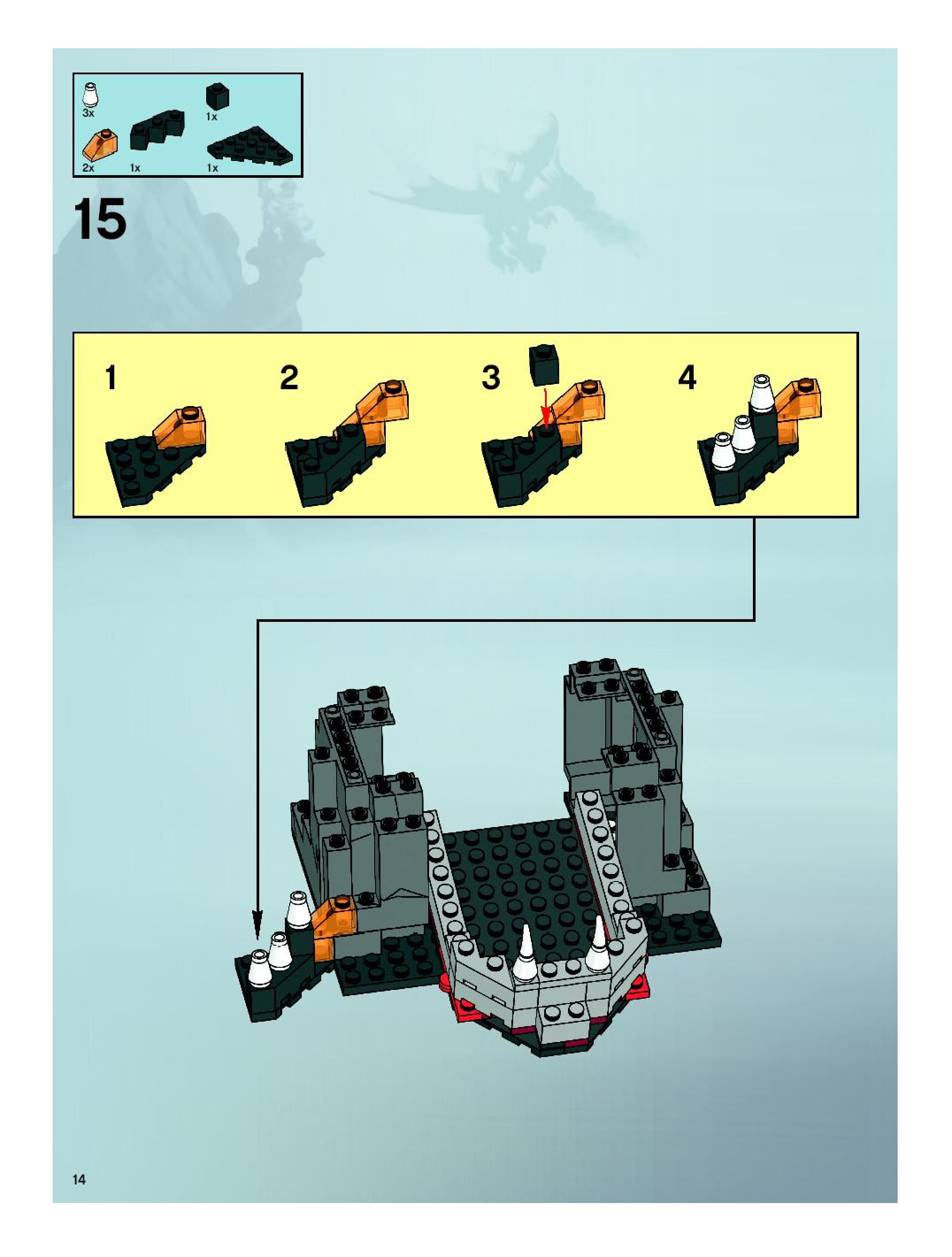 3x
1x
2x
1x
1x

15

1
2
3
4

14