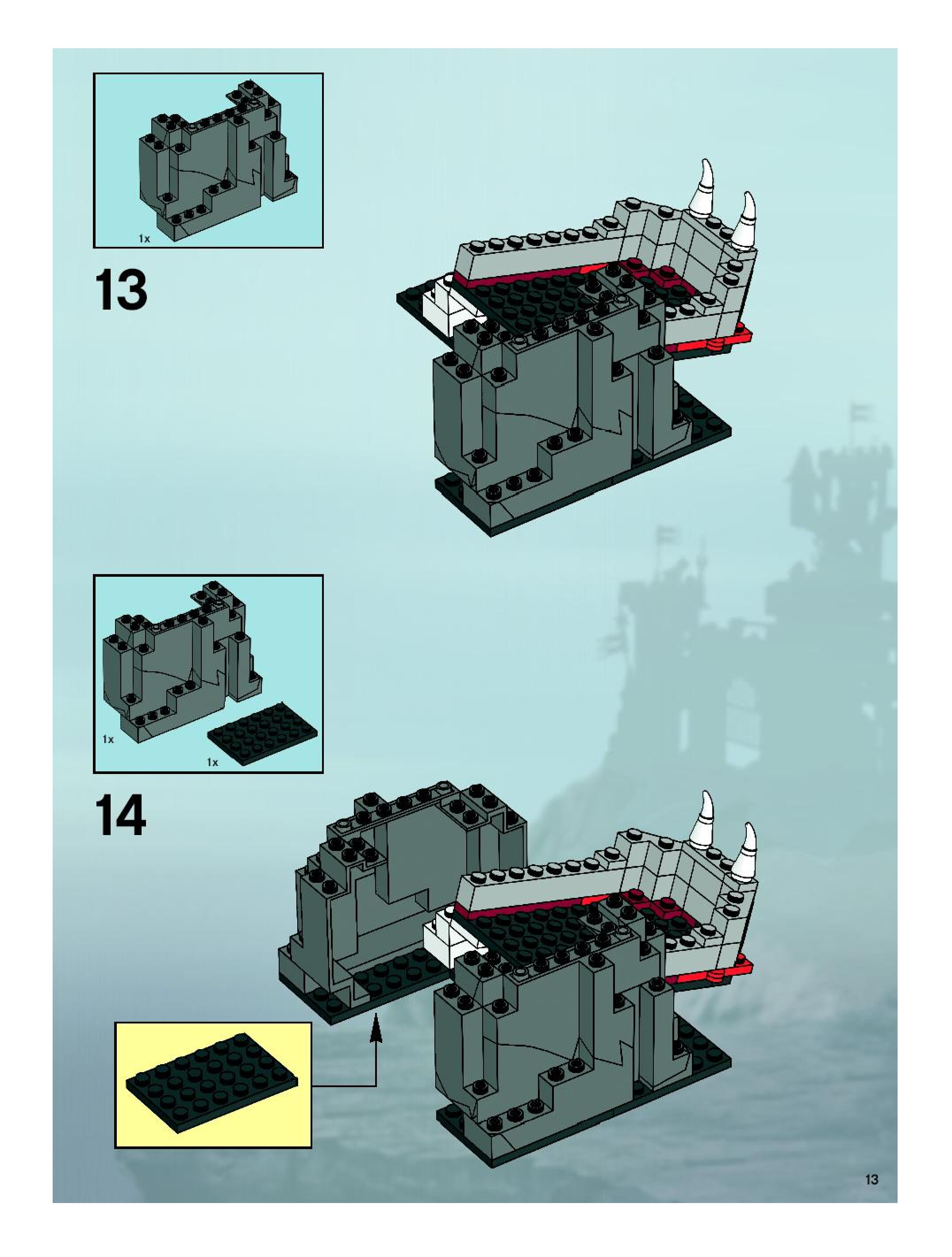 1x

13

1x

1x

14

13