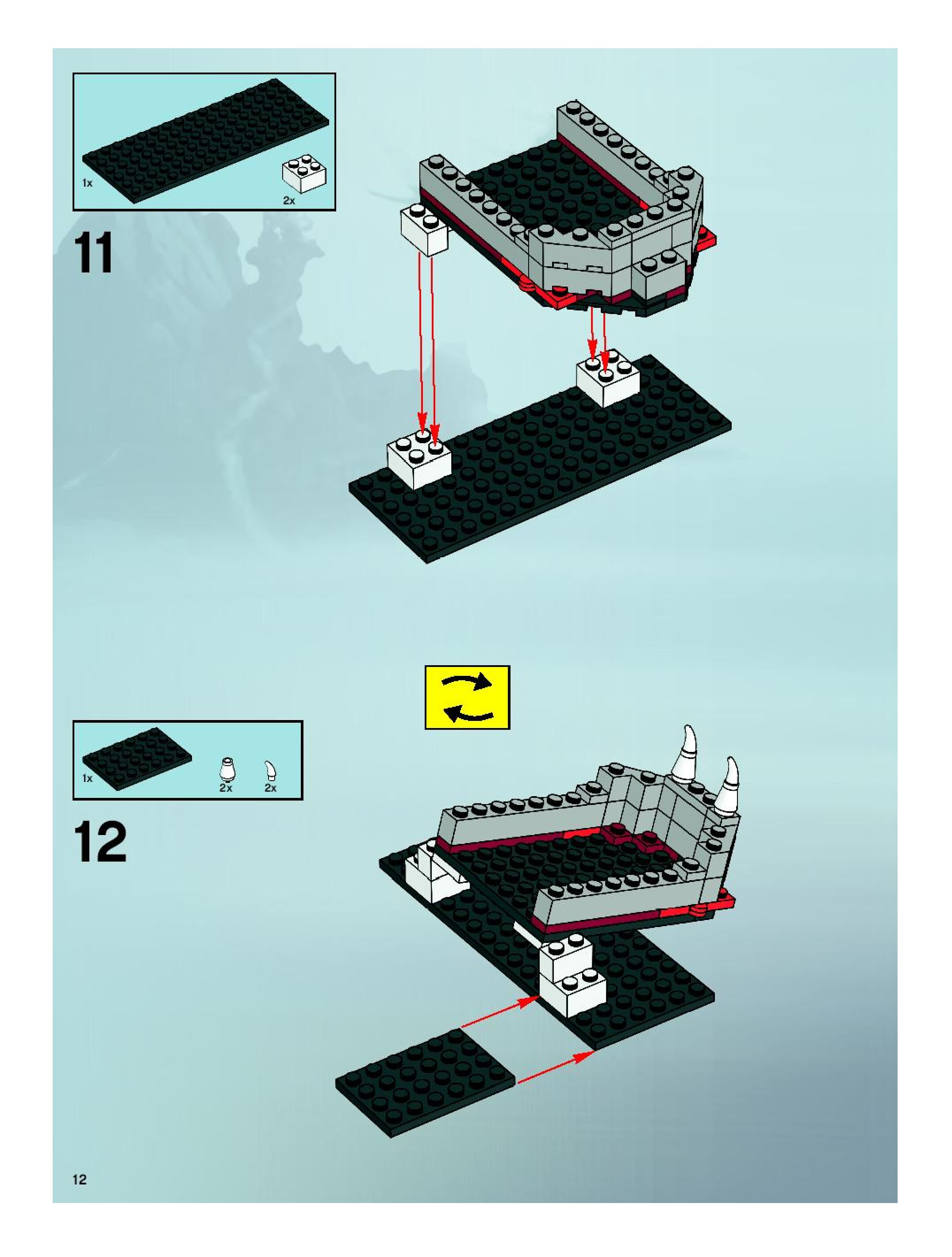 1x

2x

11

1x

2x

2x

12

12