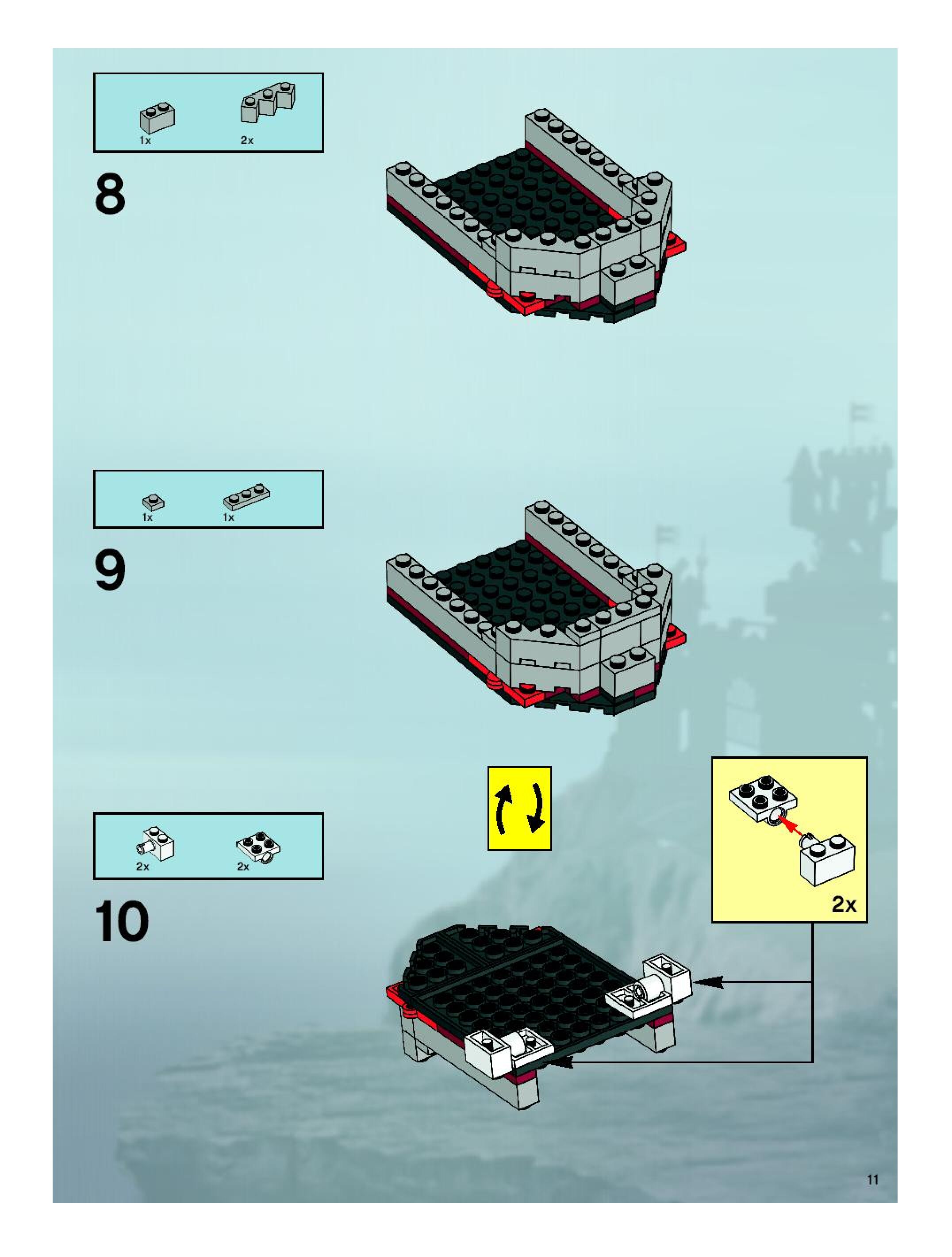 1x
2x

8

1x
1x

9

2x
2x

10

2x

11