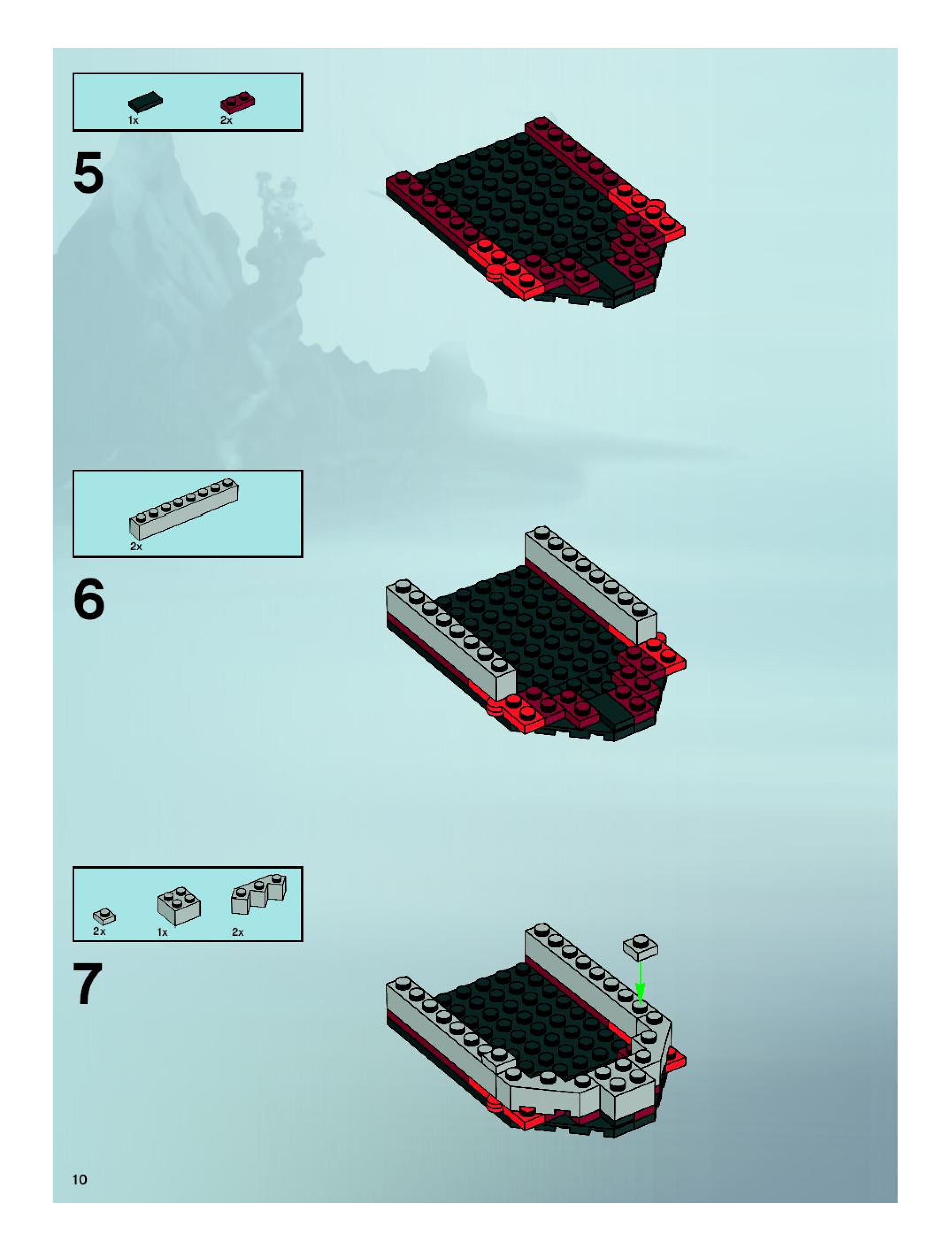 1x

2x

5

2x

6

2x

1x

2x

7

10