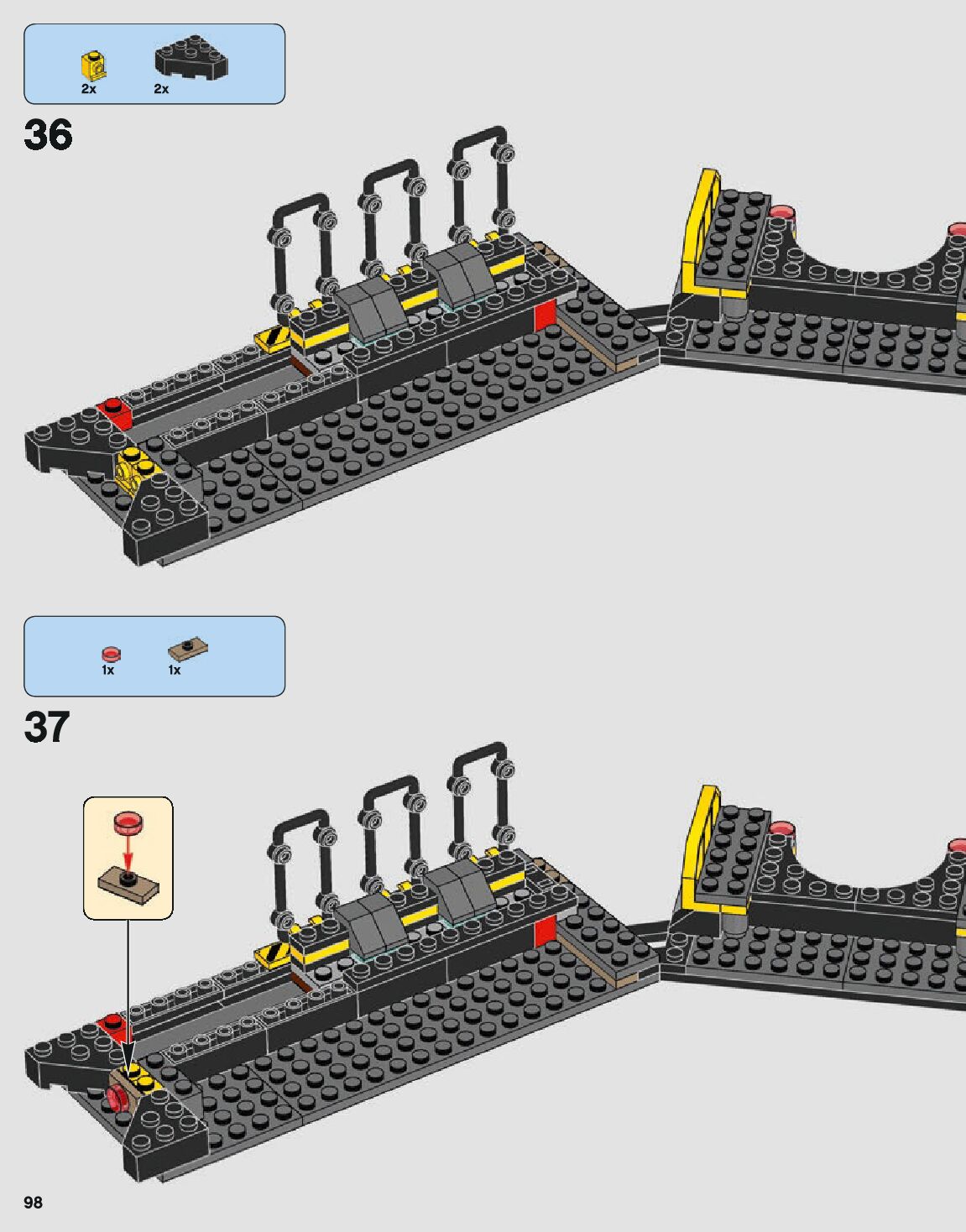 2x 2x

36

1x 1x

37

98