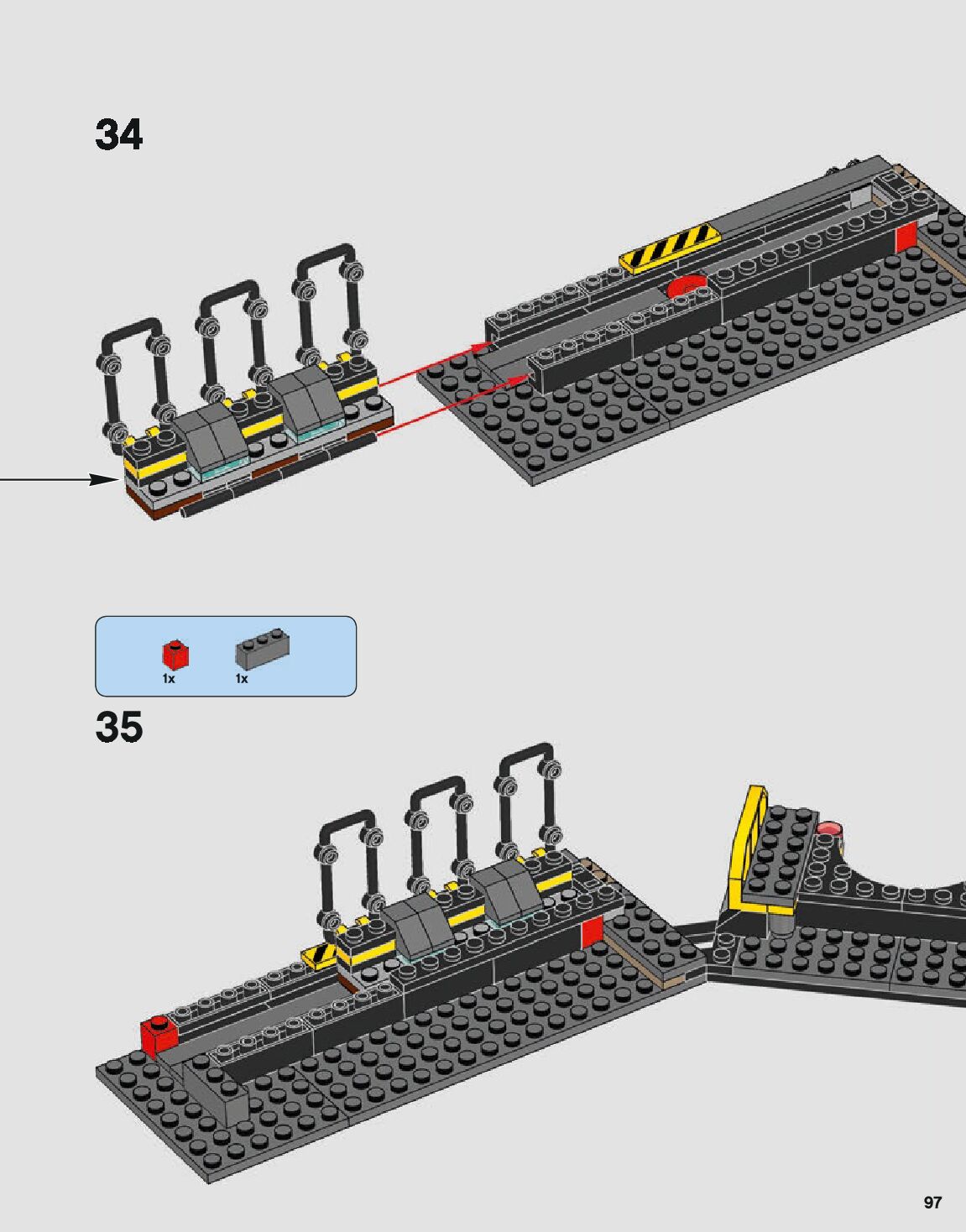 34

1x 1x

35

97