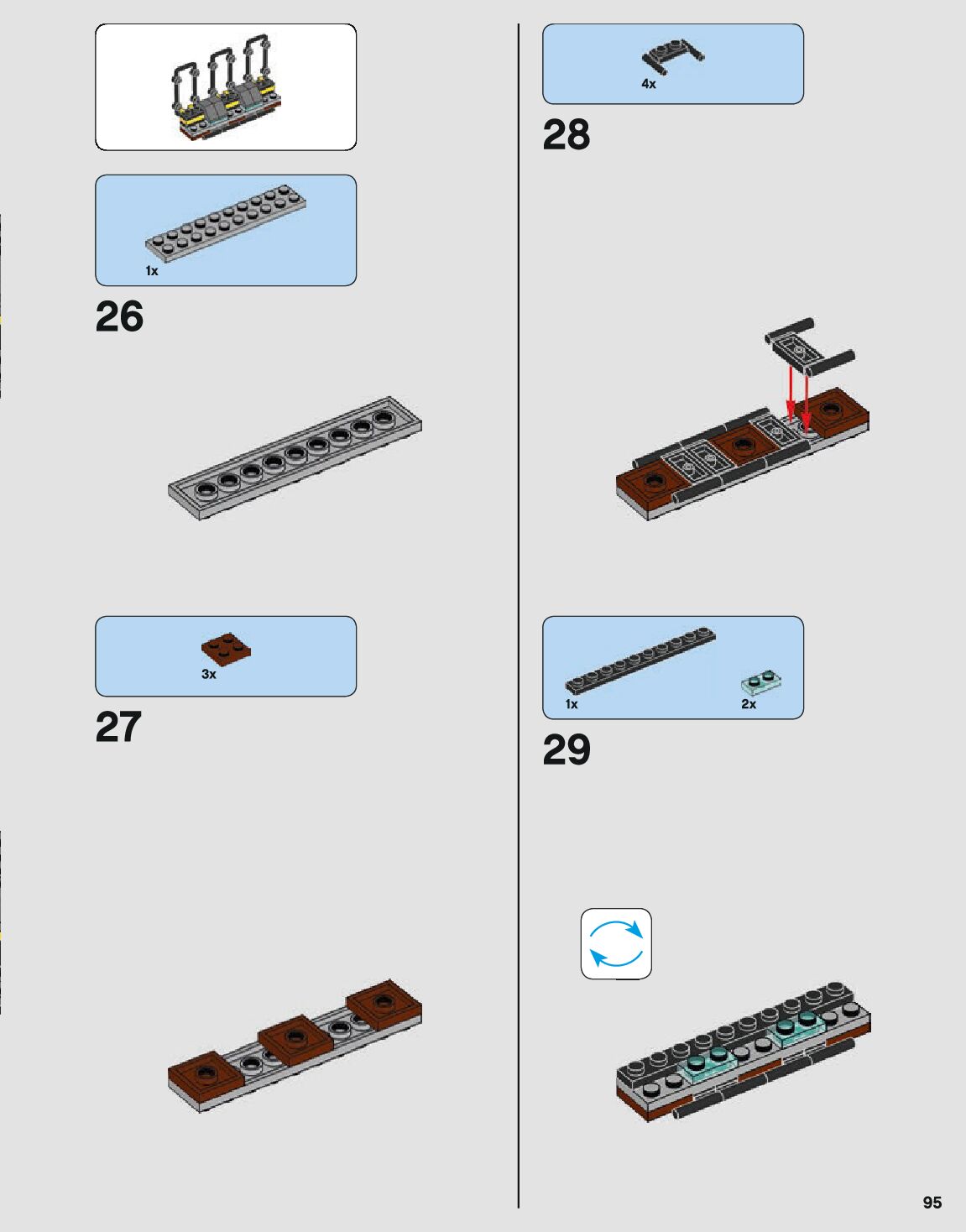 1x

26

3x

27

4x

28

1x

2x

29

95