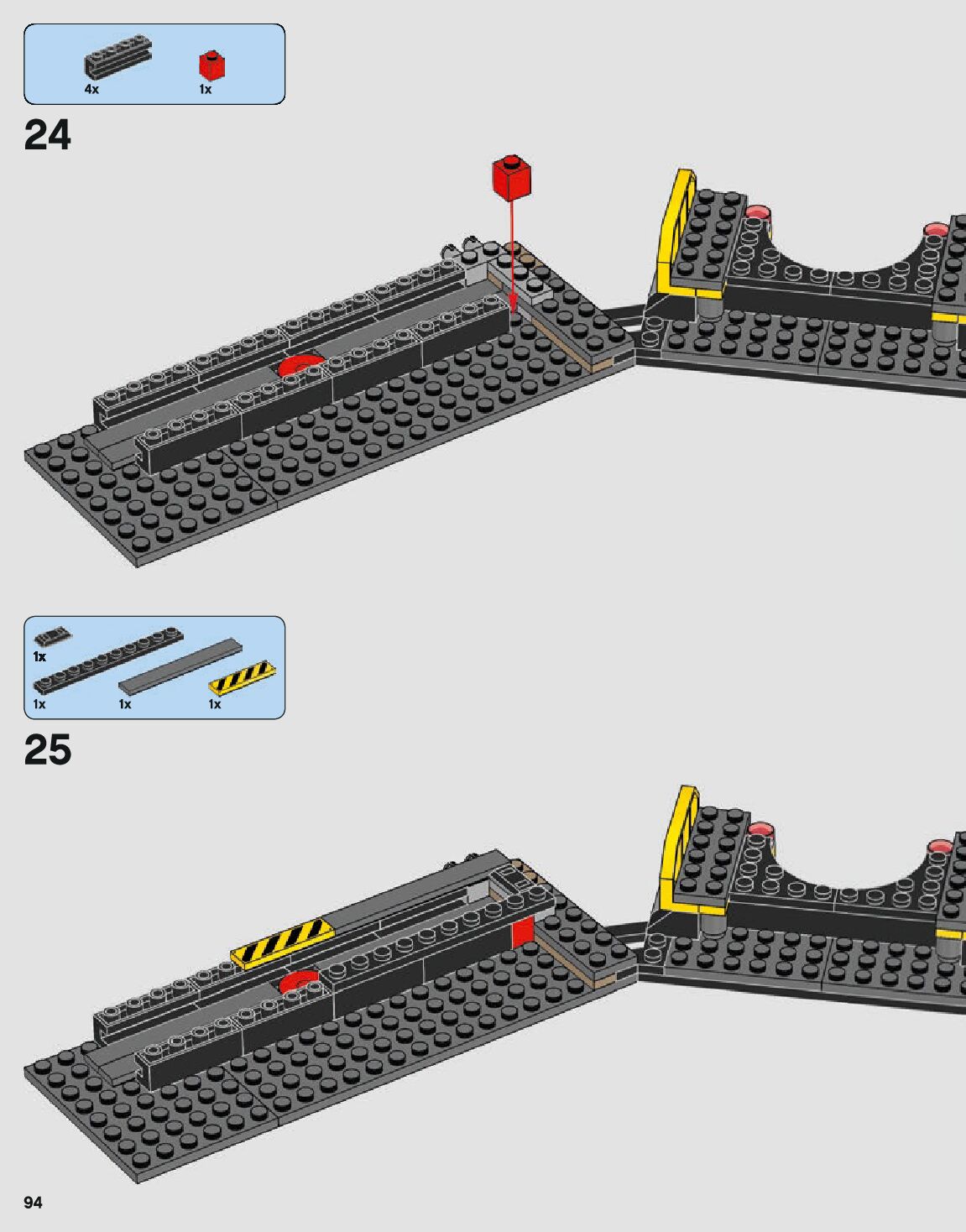 4x
1x
24

1x
1x
1x
1x
25

94