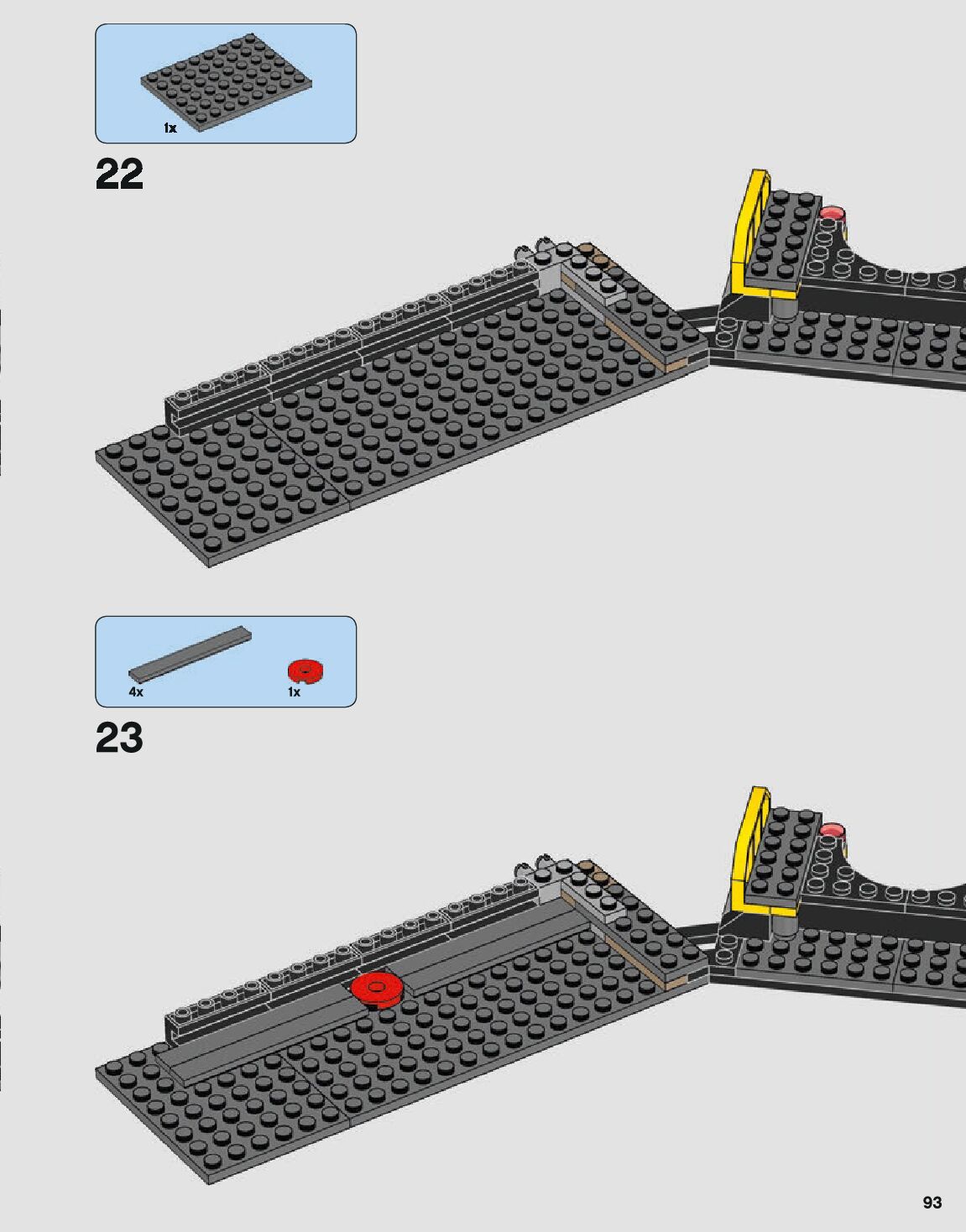 1x

22

4x

1x

23

93