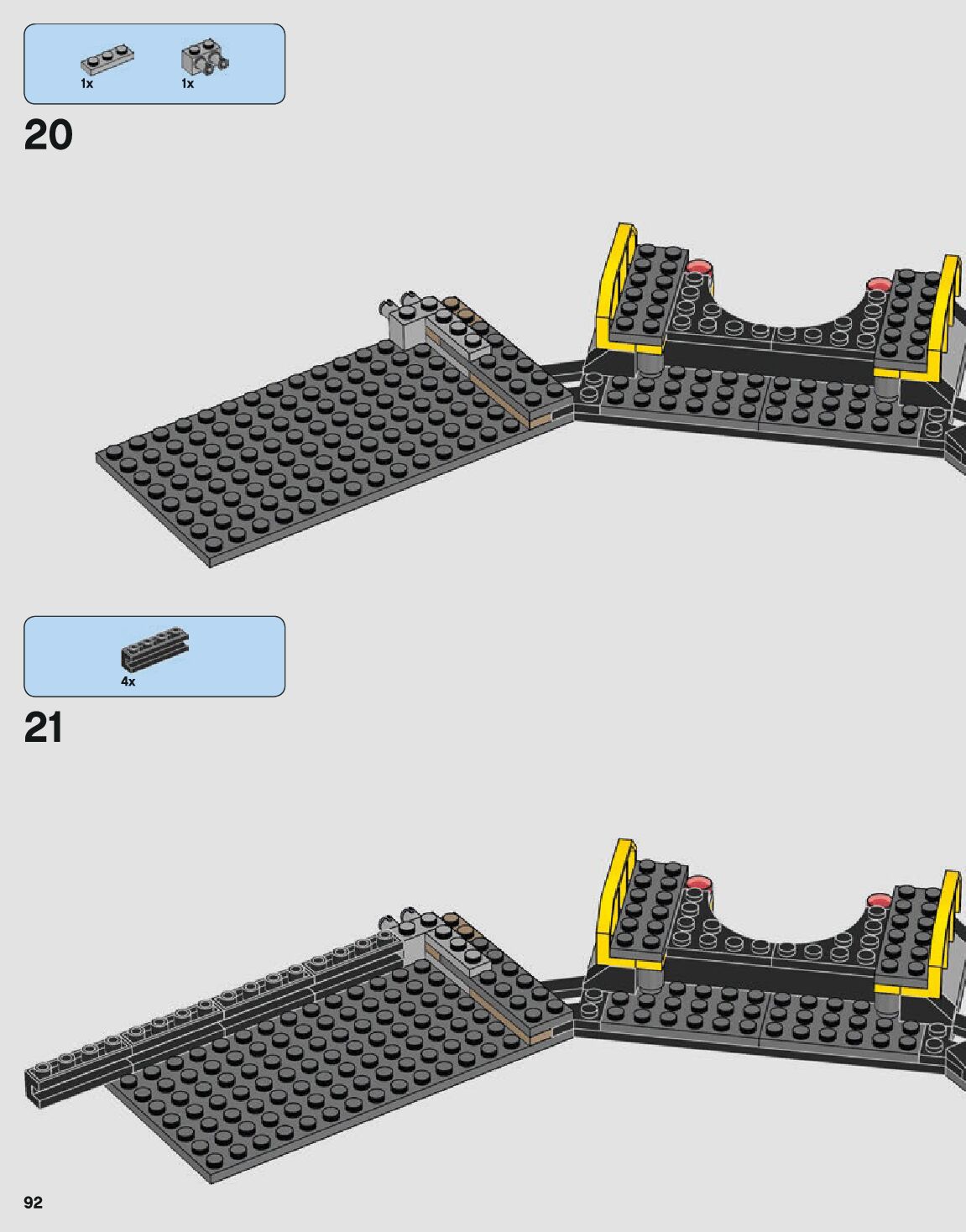 1x 1x

20

4x

21

92