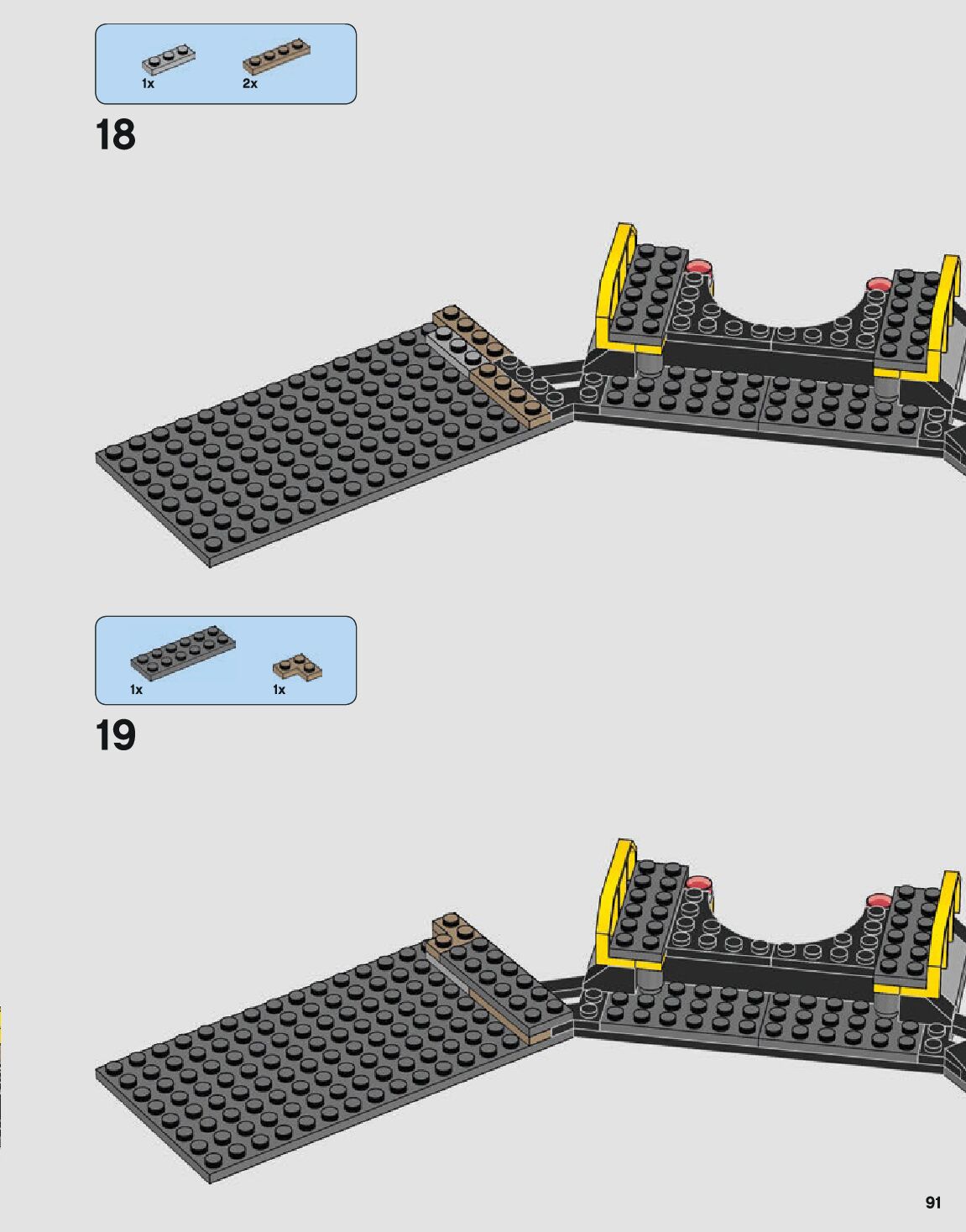 1x 2x

18

1x 1x

19

91