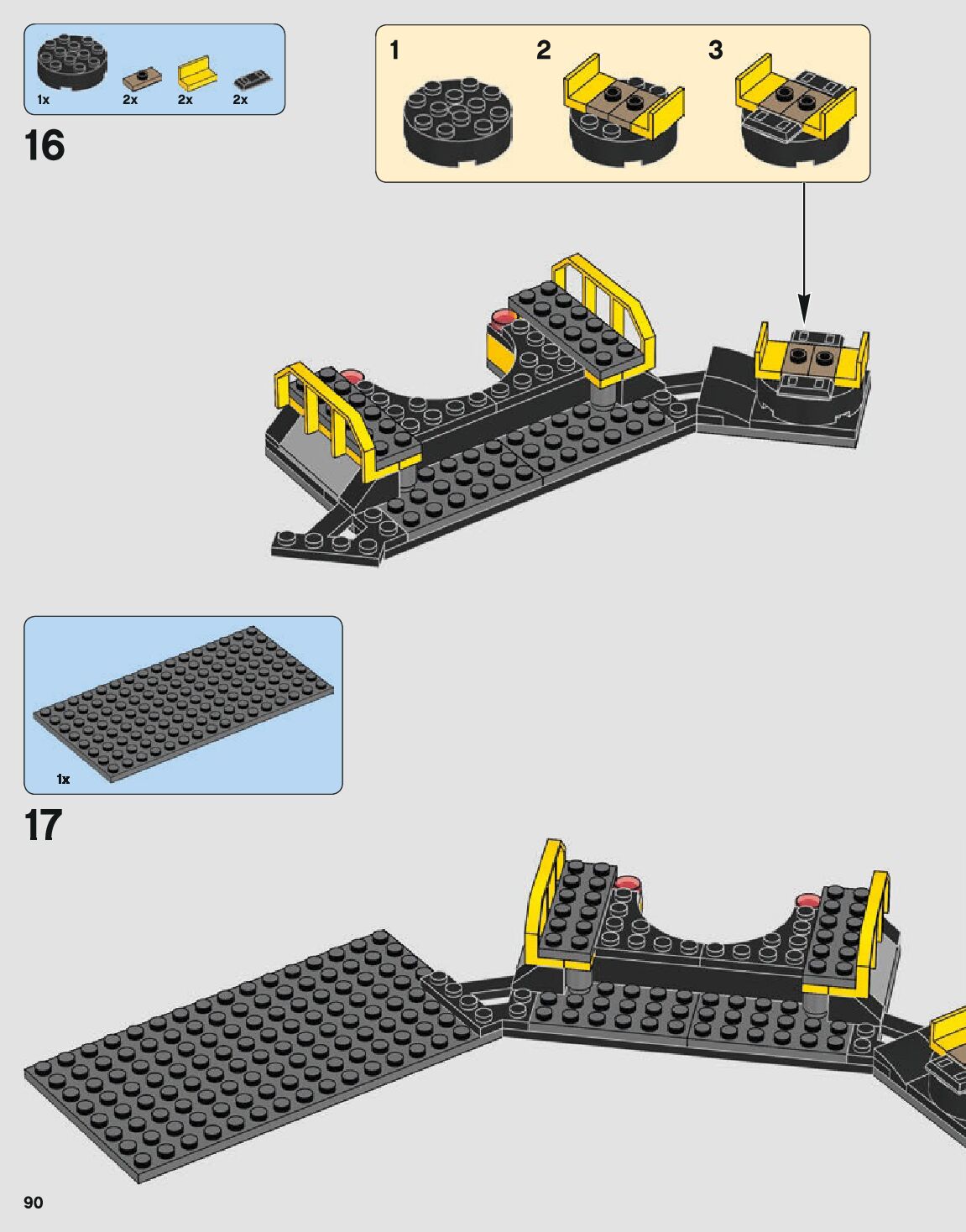 1x 2x 2x 2x

16

1 2 3

1x

17

90