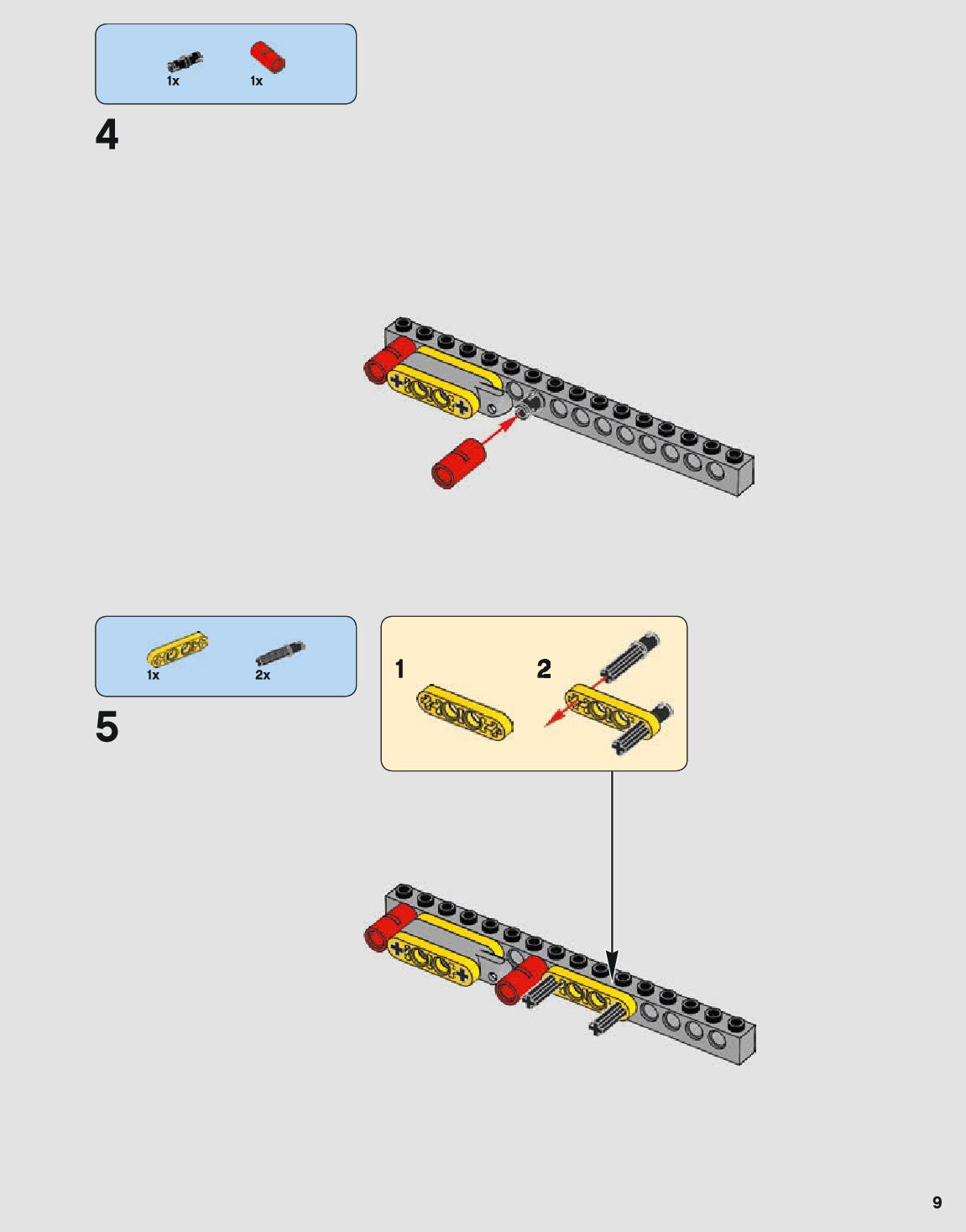 1x 1x

4

1x 2x

5

1

2

9