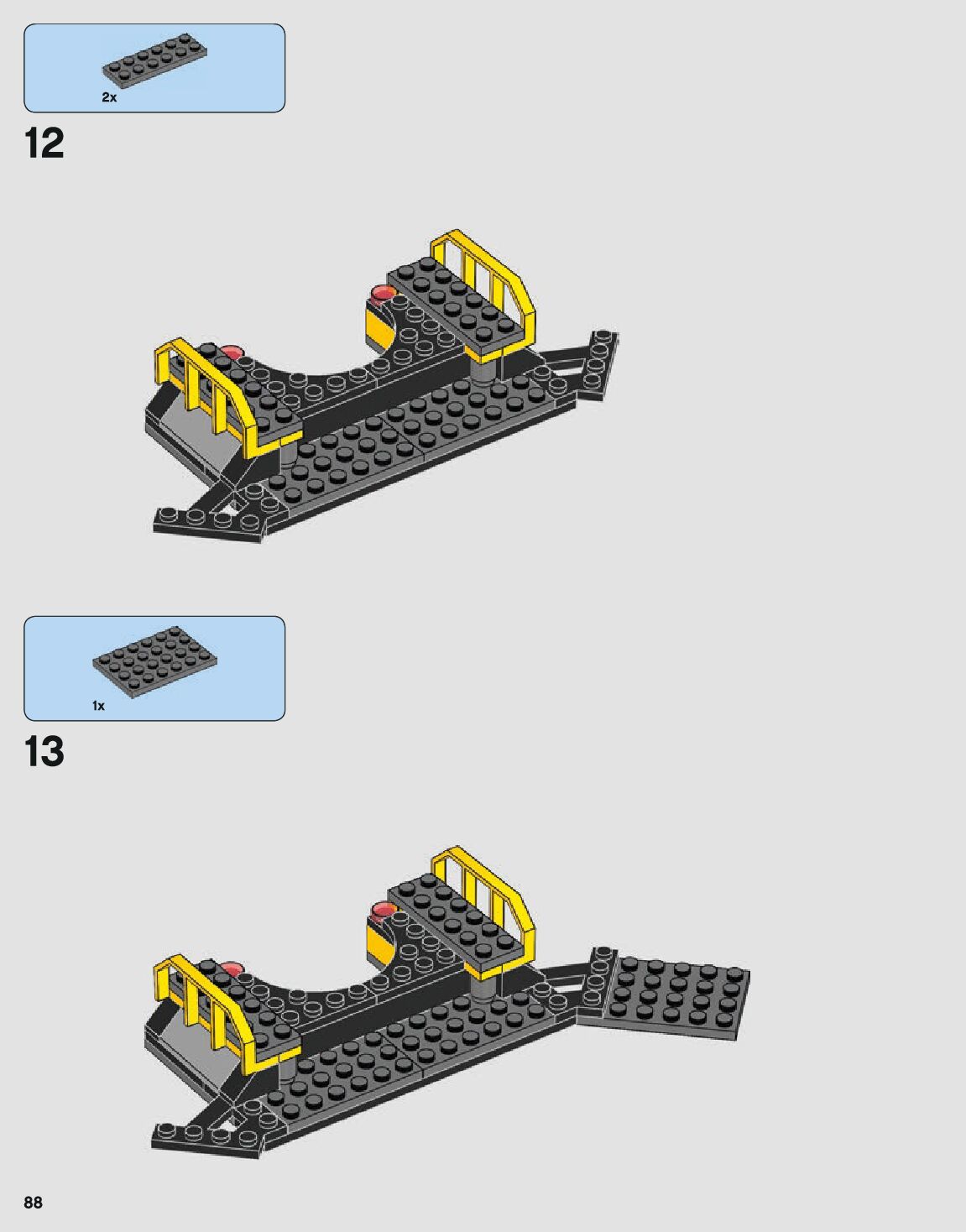 2x

12

1x

13

88