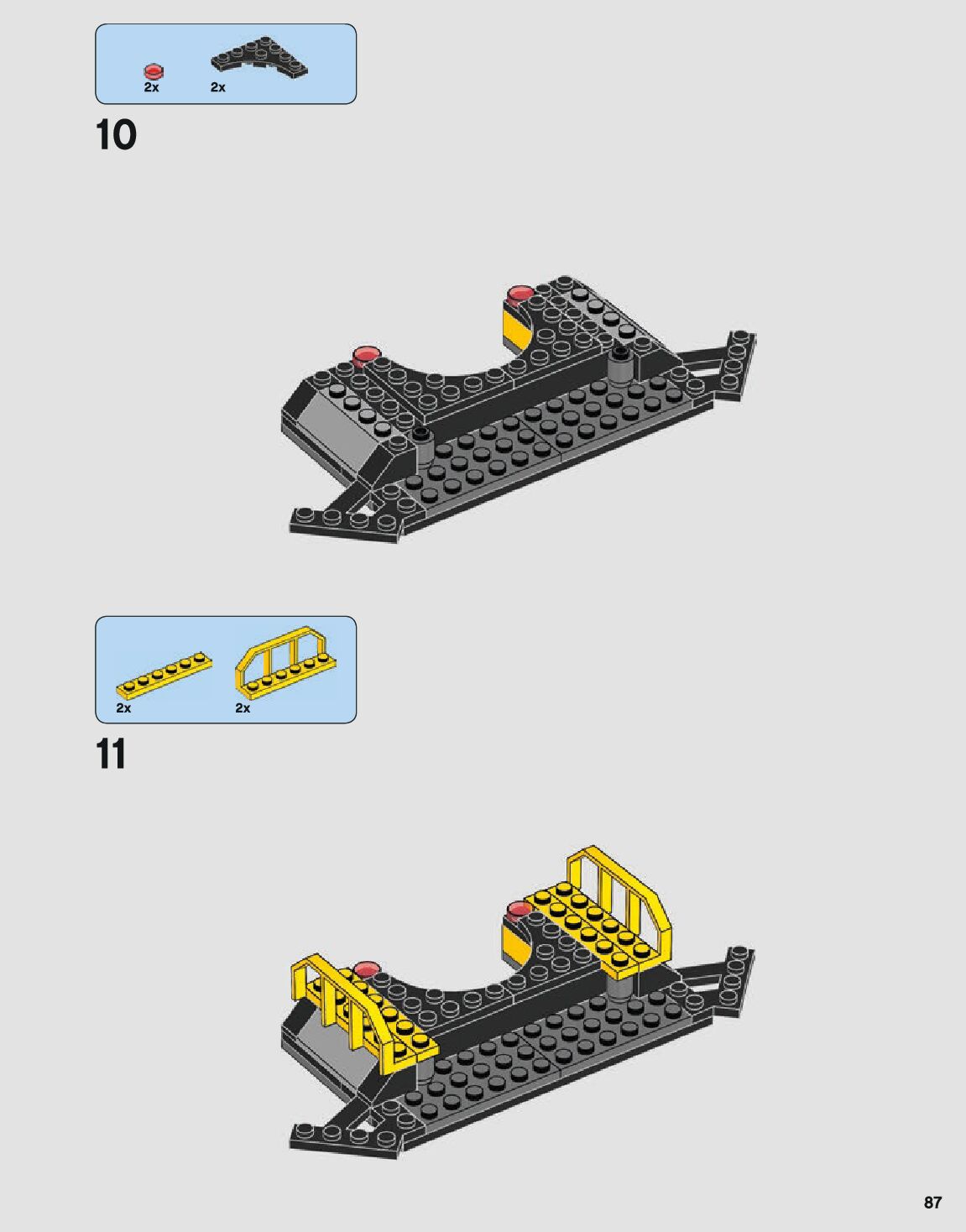 2x 2x

10

2x 2x

11

87