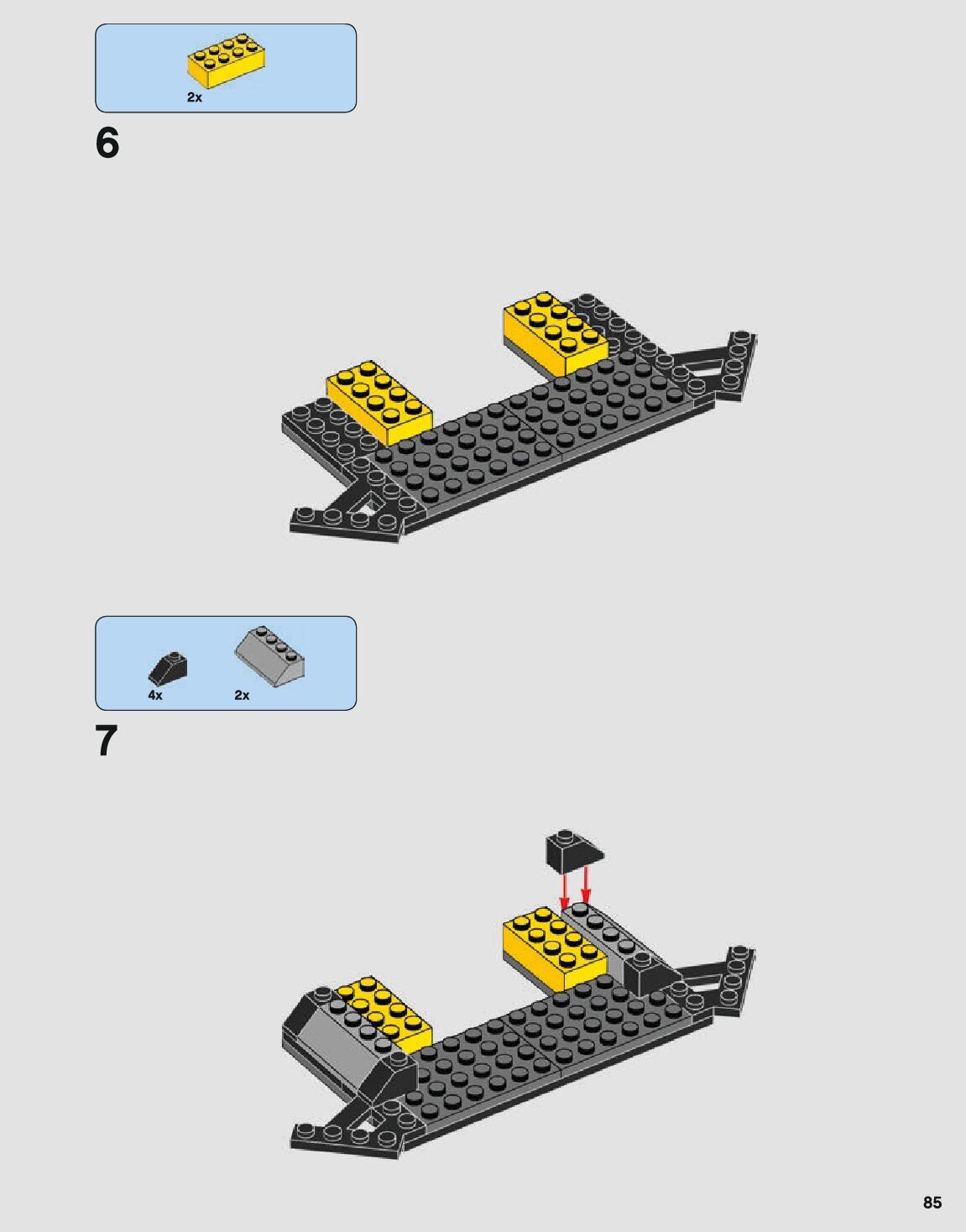 2x

6

4x

2x

7

85