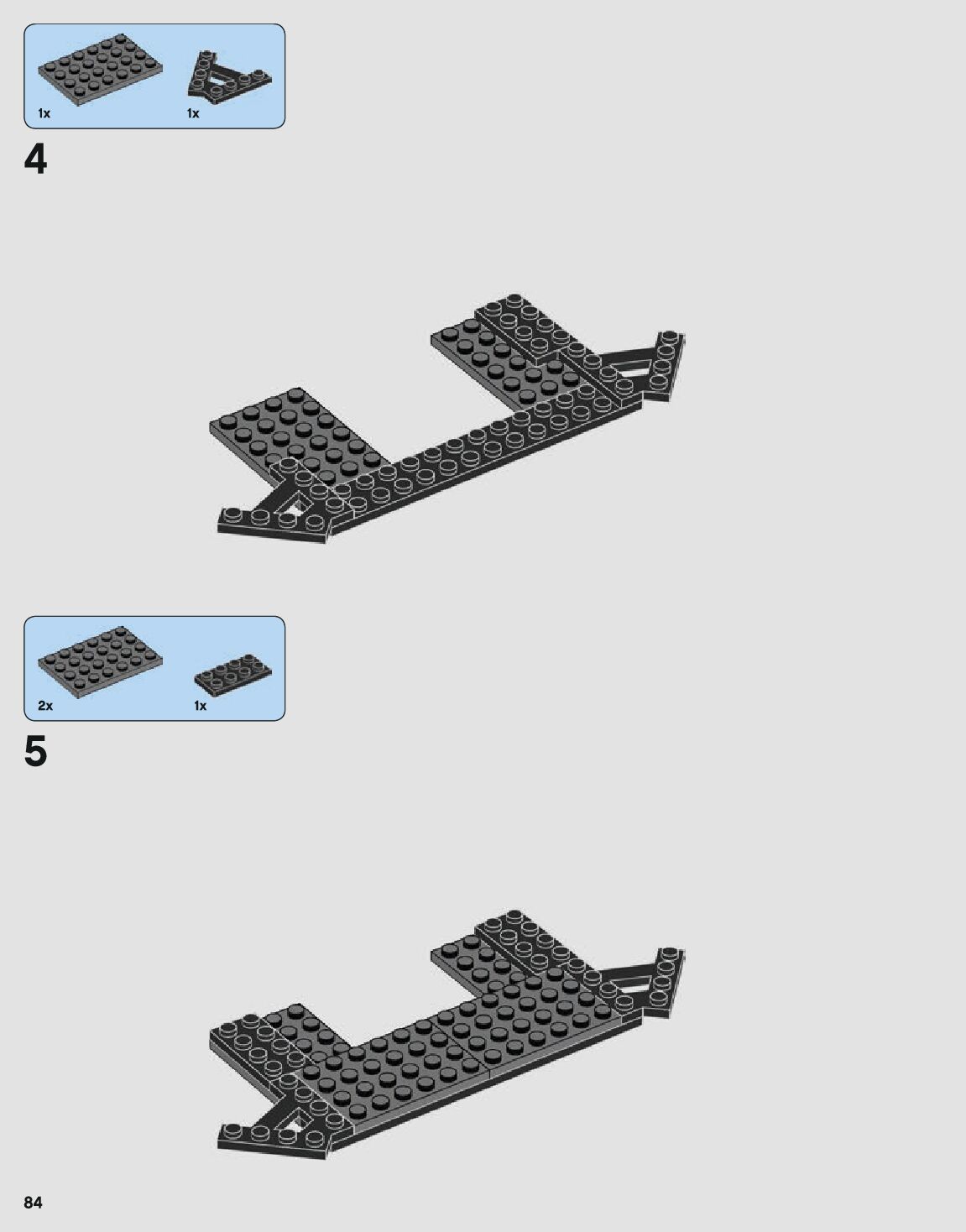 1x

1x

4

2x

1x

5

84