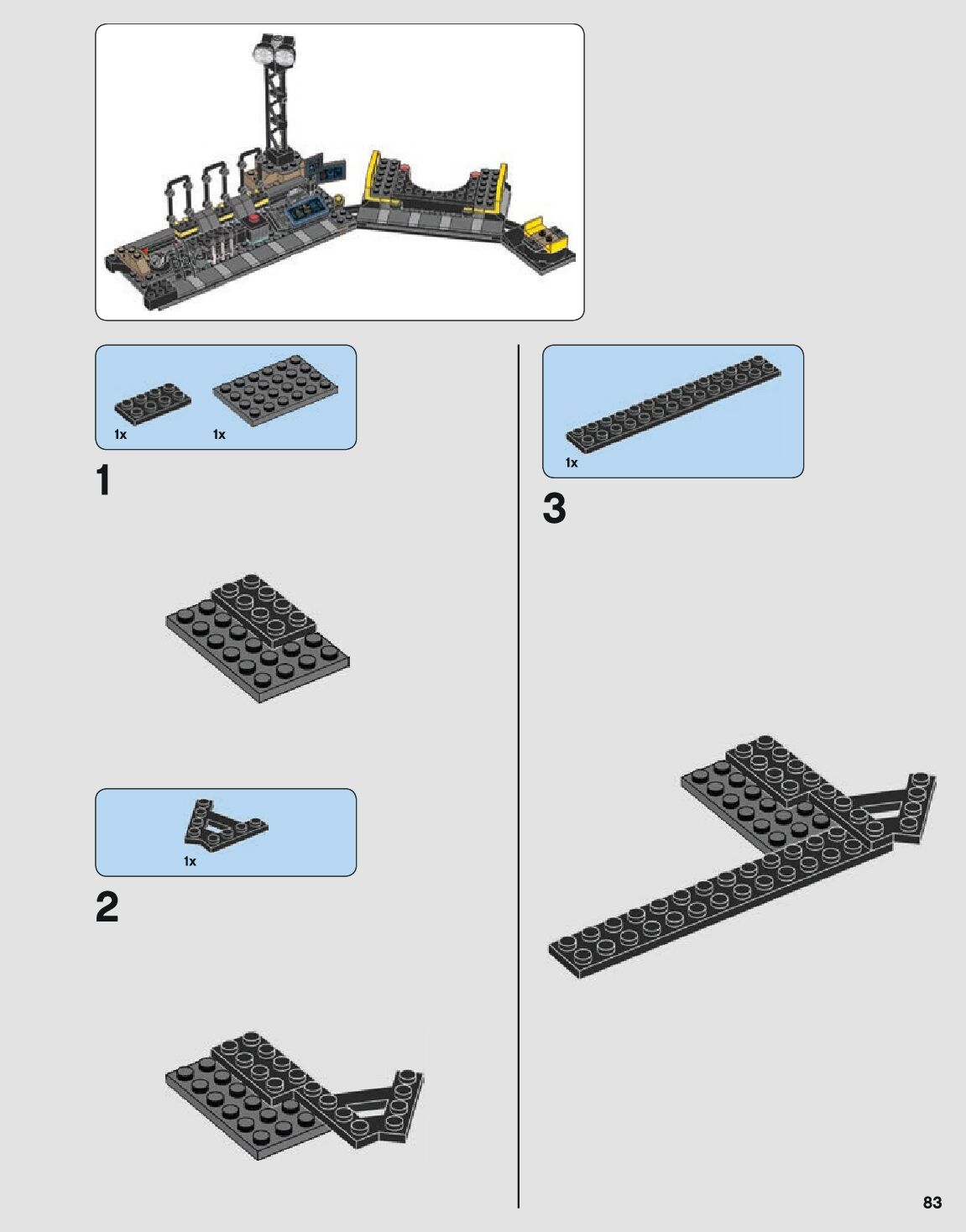 1x 1x

1

1x

2

1x

3

83