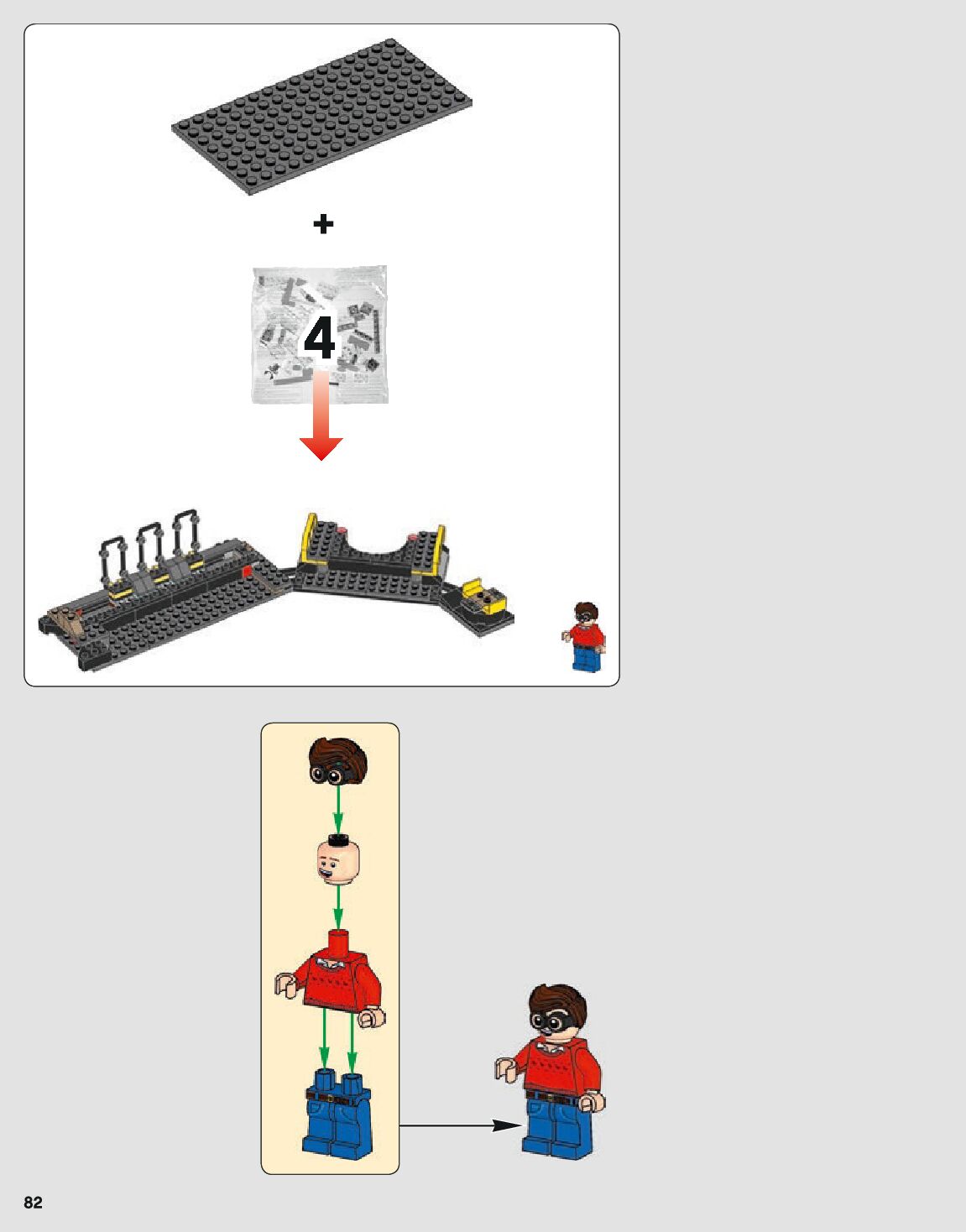 +

4

82