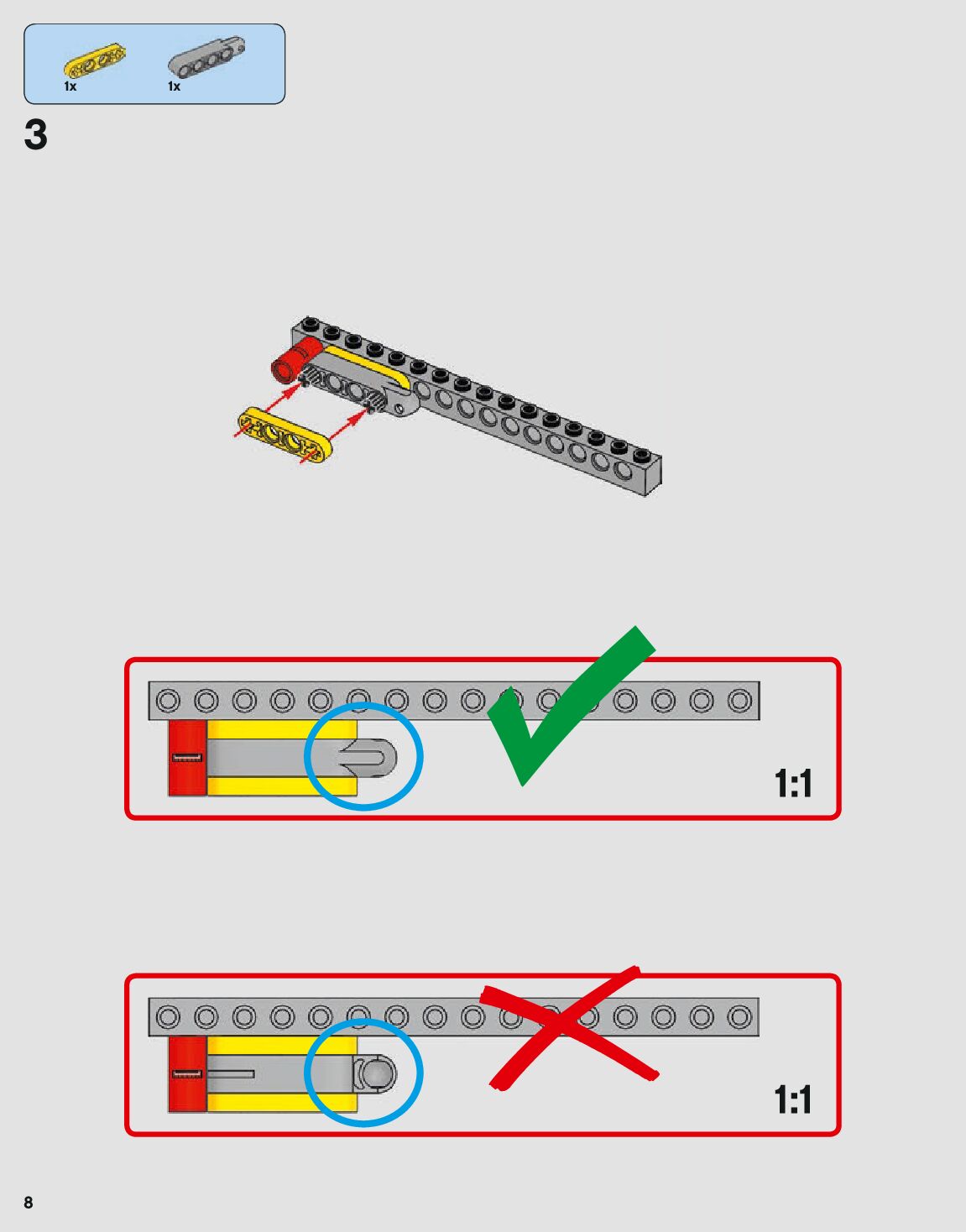 1x

1x

3

1:1

1:1

8