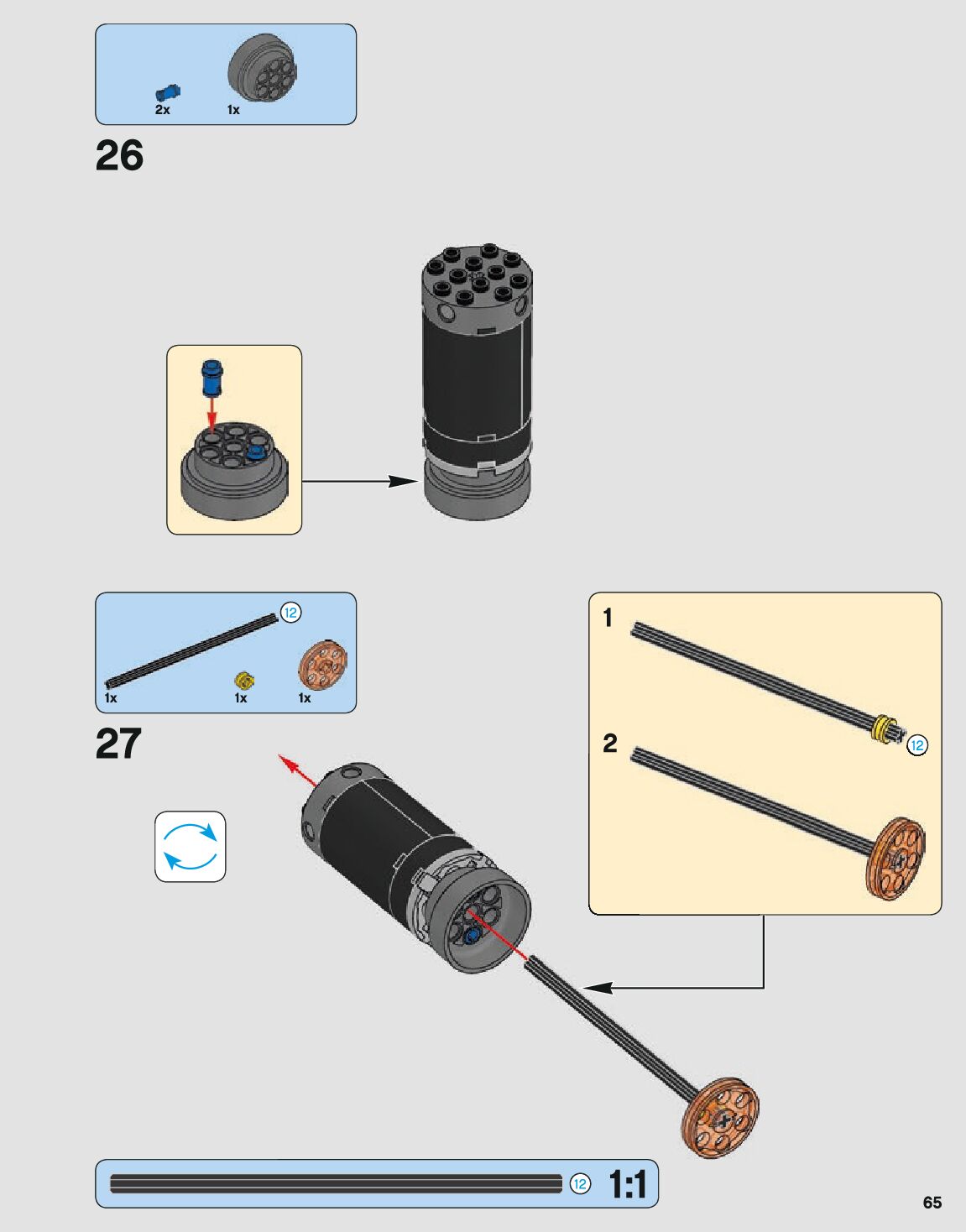 2x
1x

26

12
1x
1x
1x

27

1
12
2

12
1:1

65