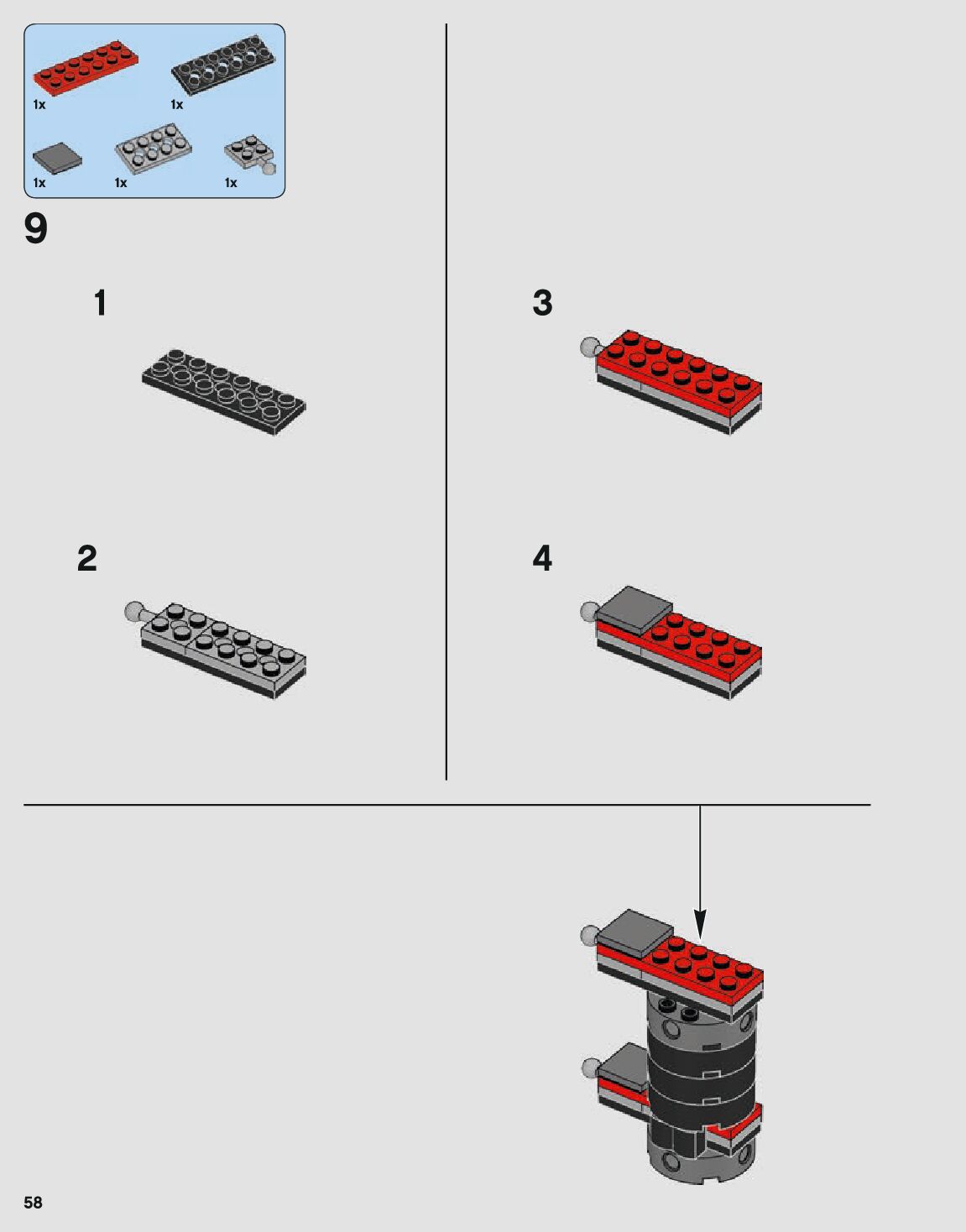 1x
1x
1x
1x
1x

9

1

2

3

4

58