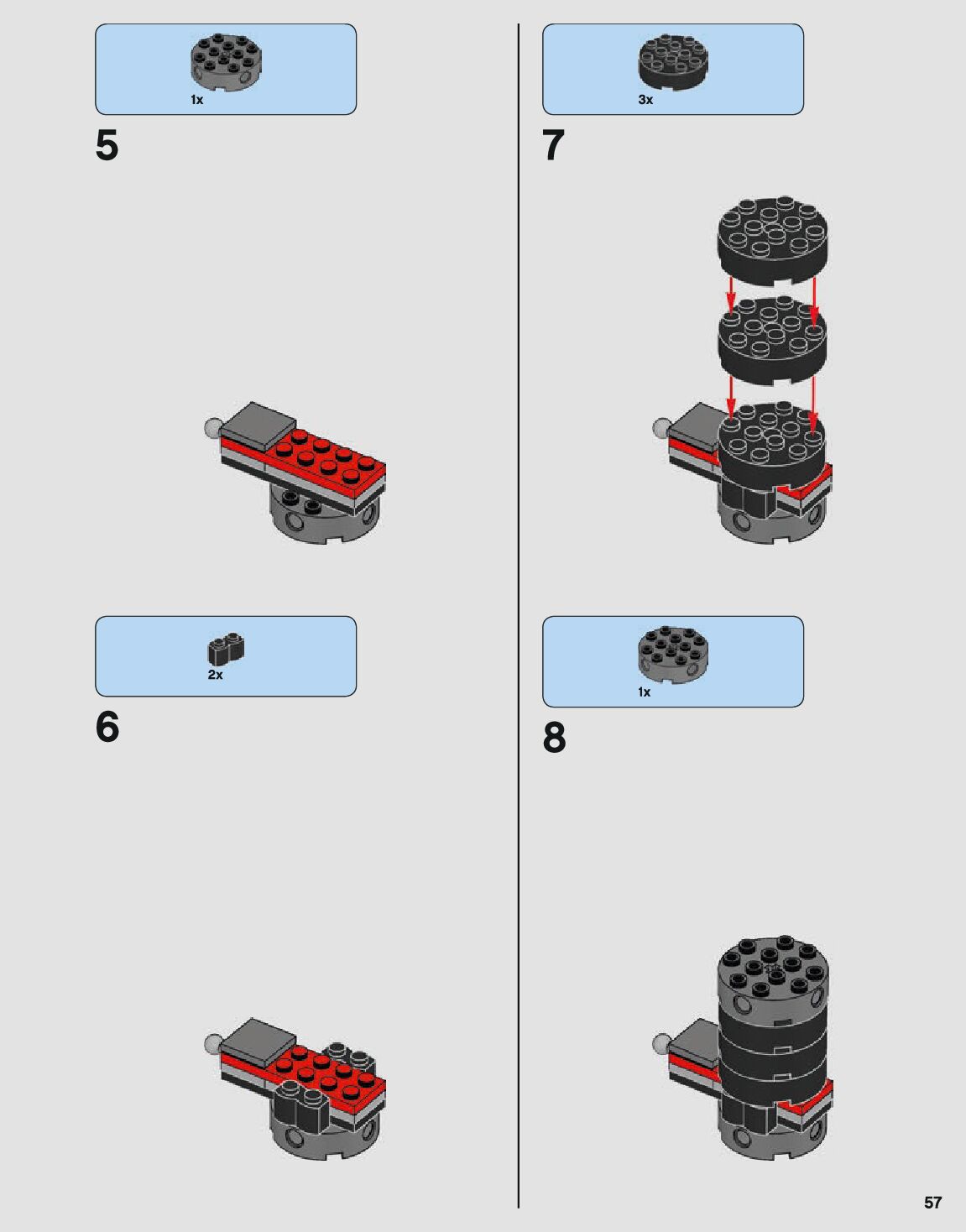 1x

5

2x

6

3x

7

1x

8

57