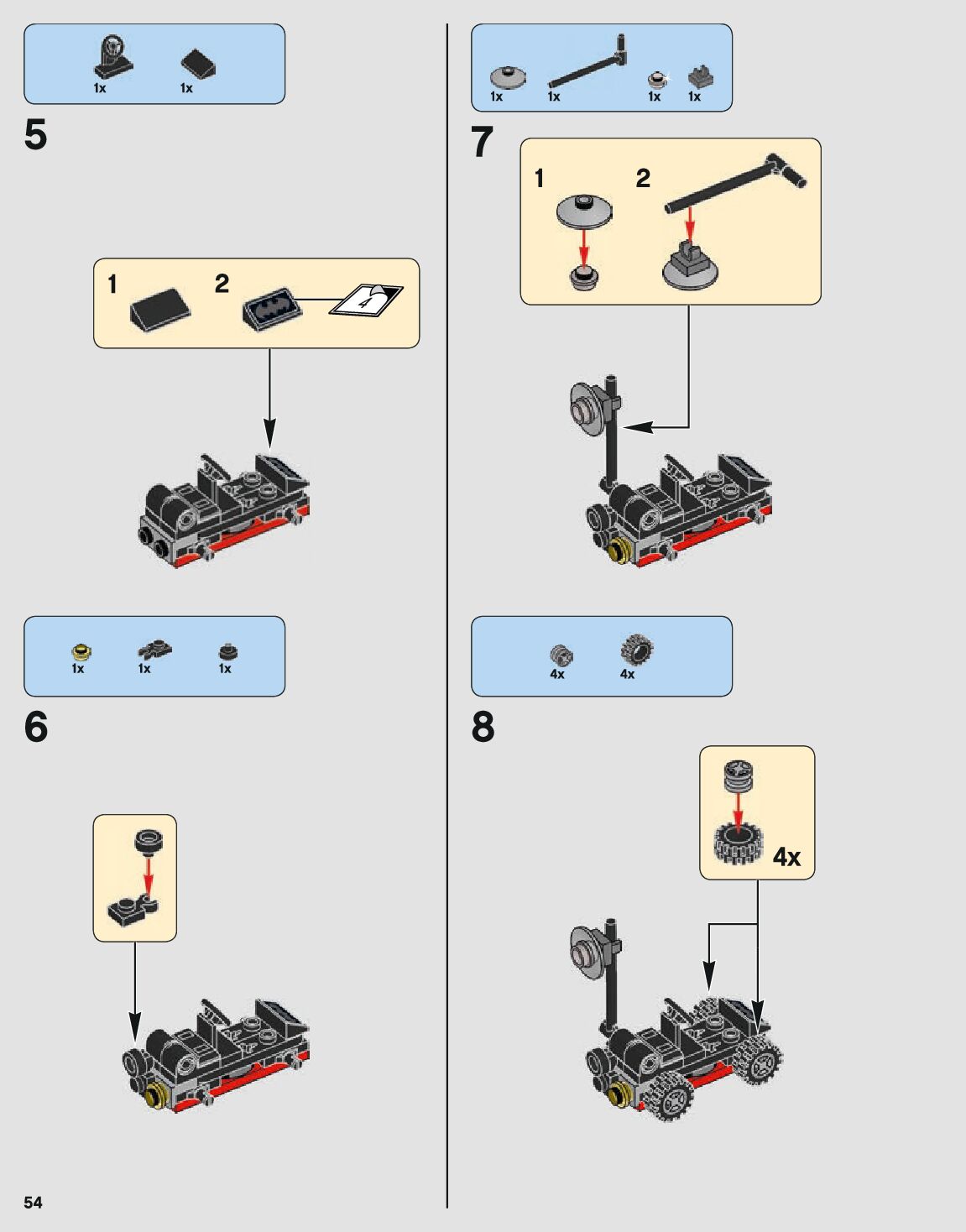 1x 1x

5

1 2

4

1x 1x 1x

6

1x 1x 1x 1x

7

1 2

4x 4x

8

4x

54