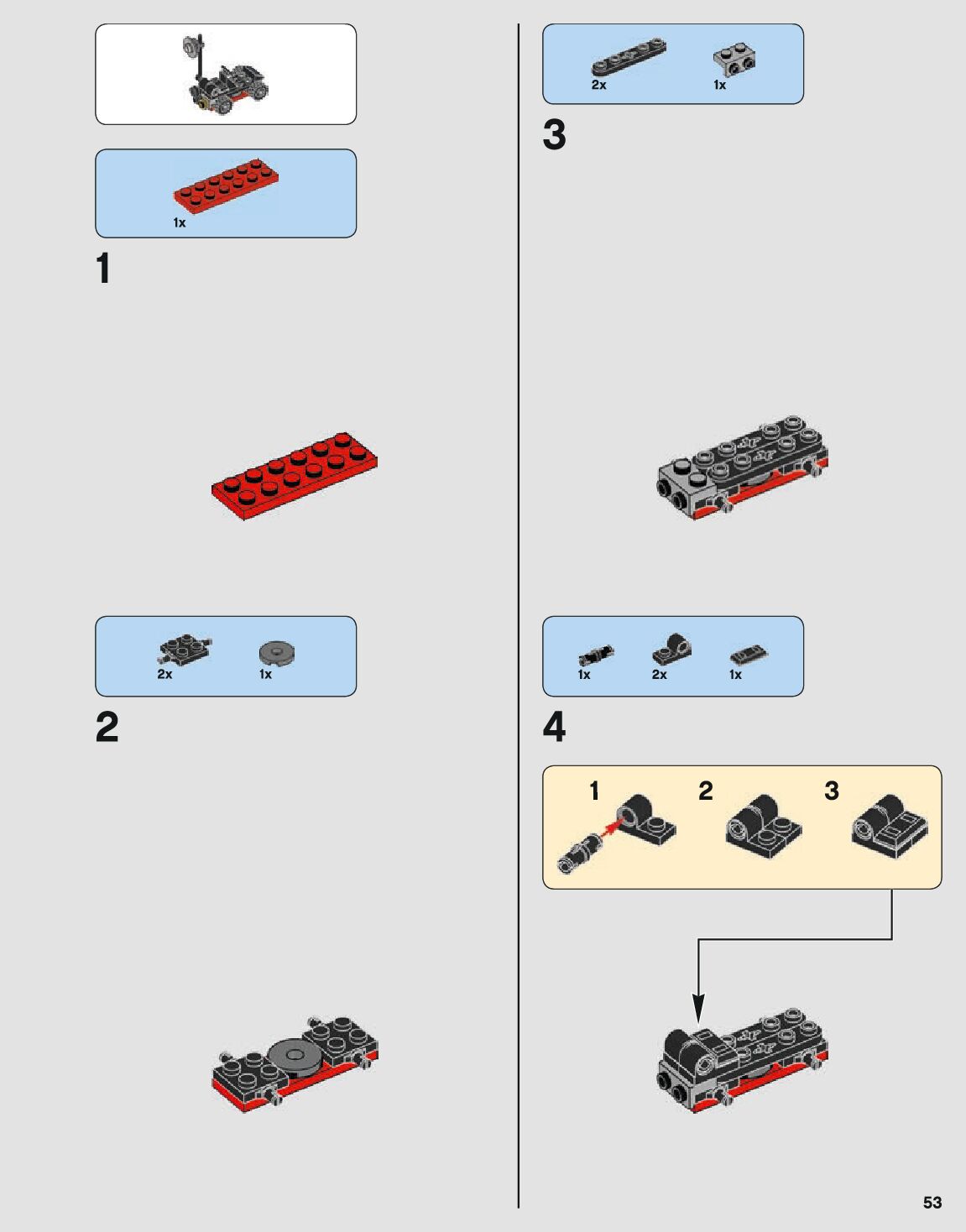 1x

1

2x 1x

2

2x 1x

3

1x 2x 1x

4

1 2 3

53