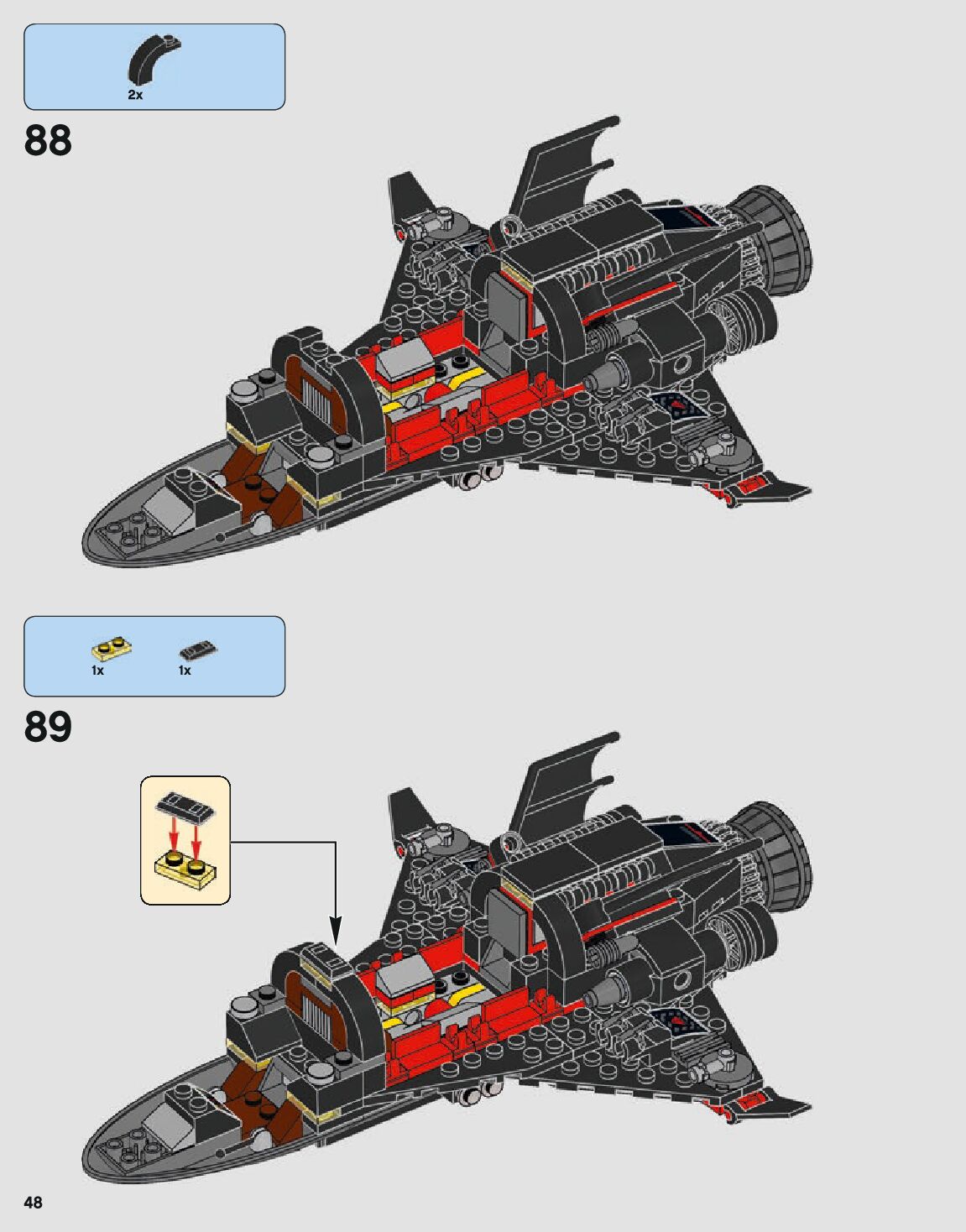 2x

88

1x

1x

89

48