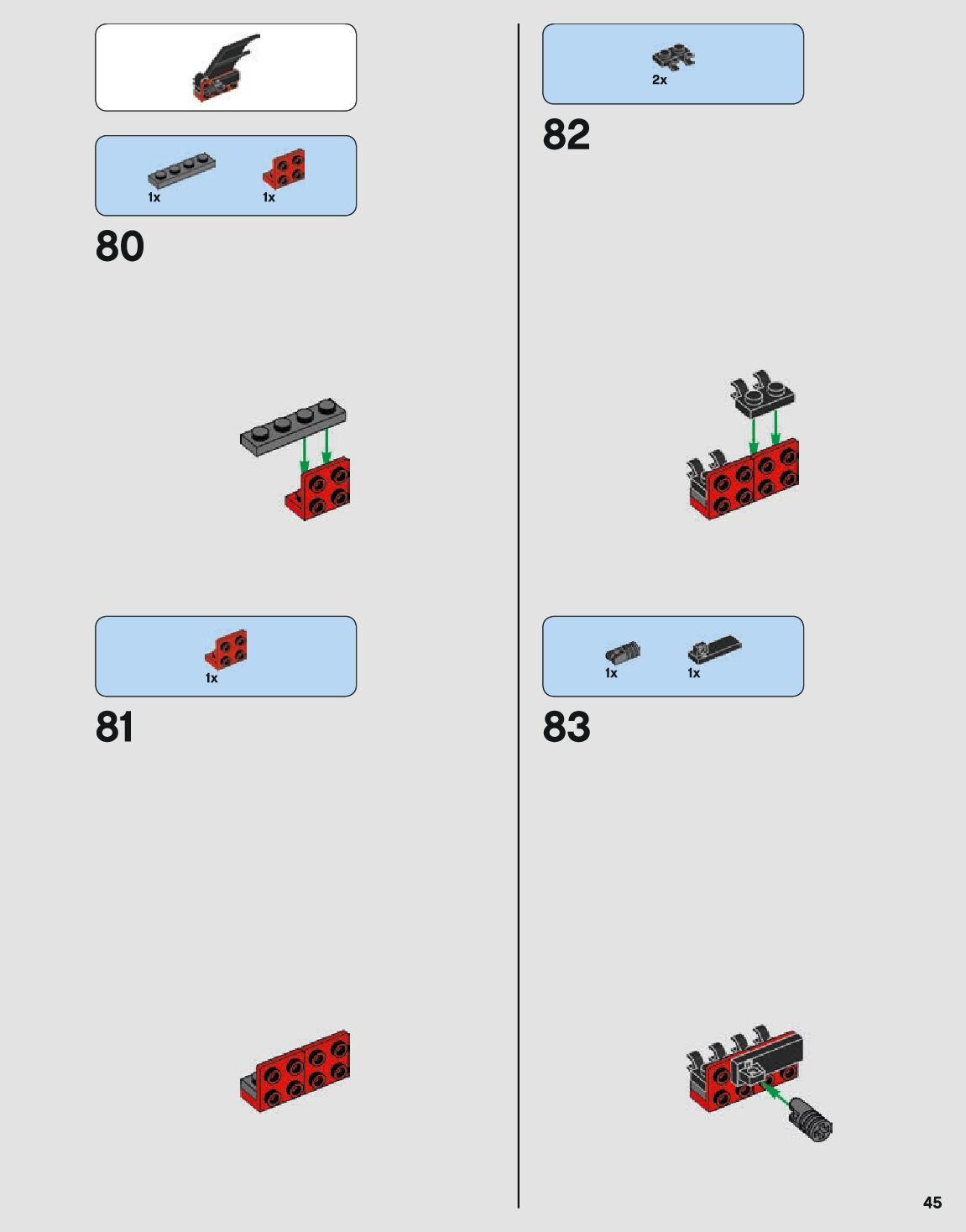 1x
1x

80

1x

81

2x

82

1x
1x

83

45