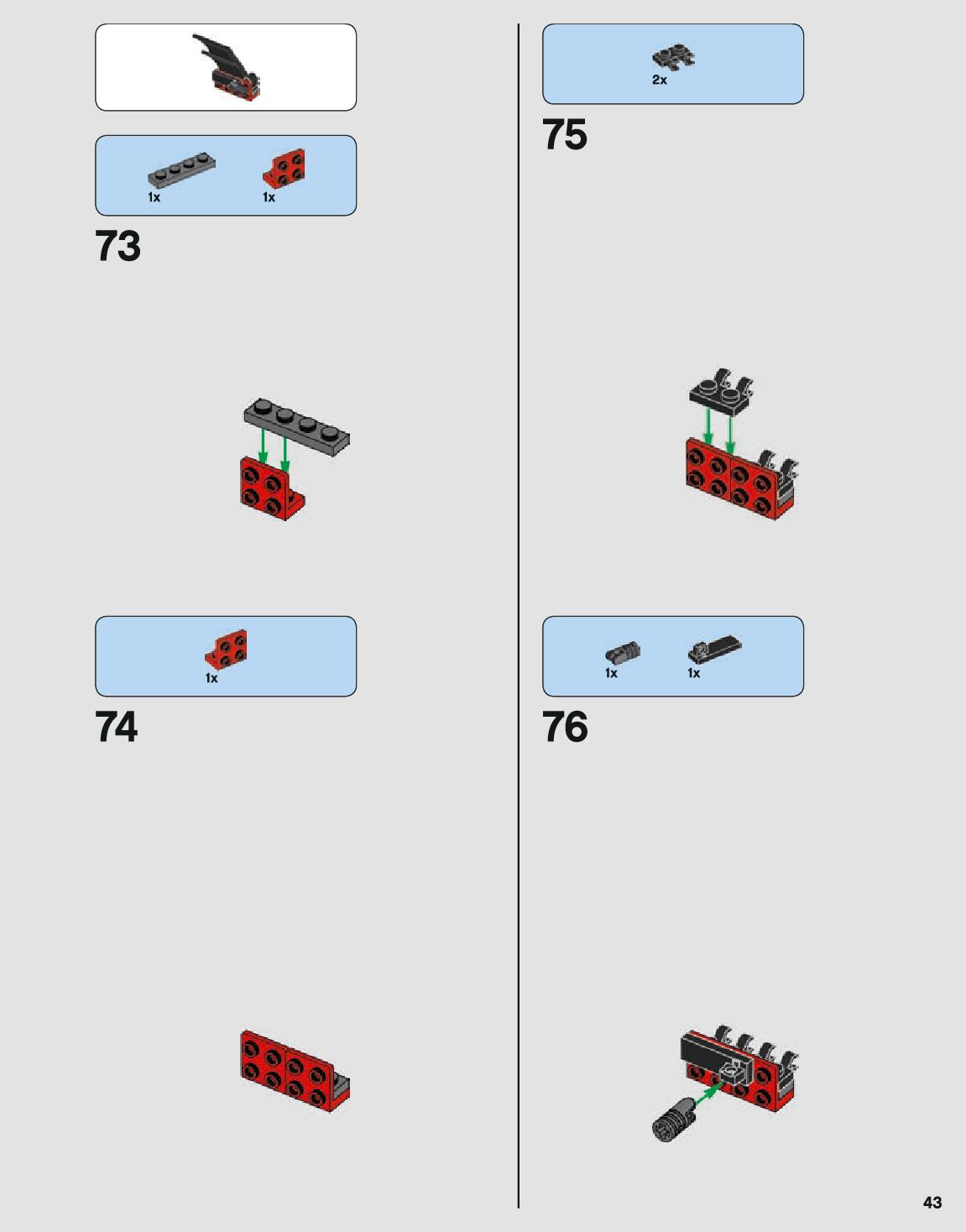 1x 1x

73

1x

74

2x

75

1x 1x

76

43