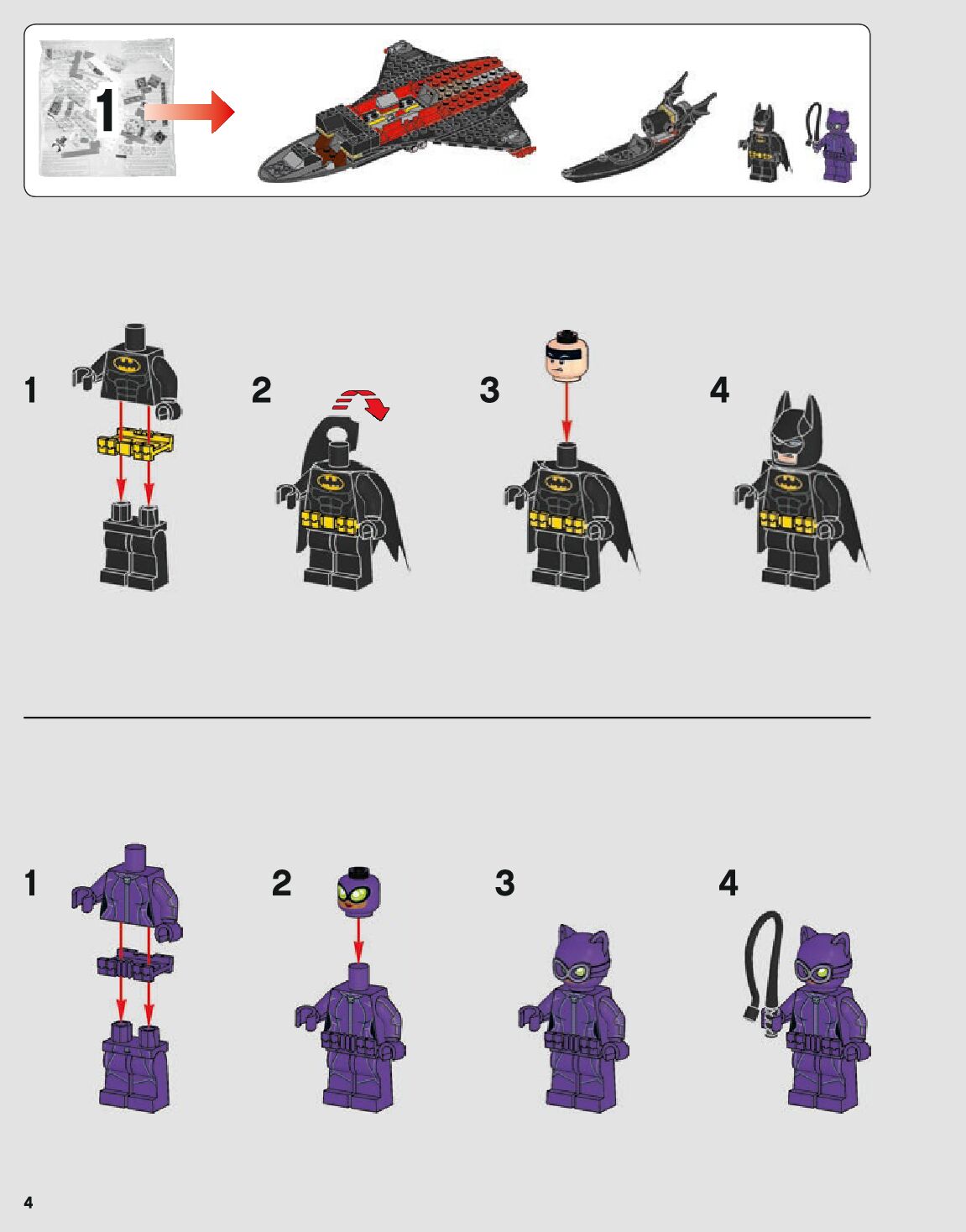 1

1

2

3

4

1

2

3

4

4