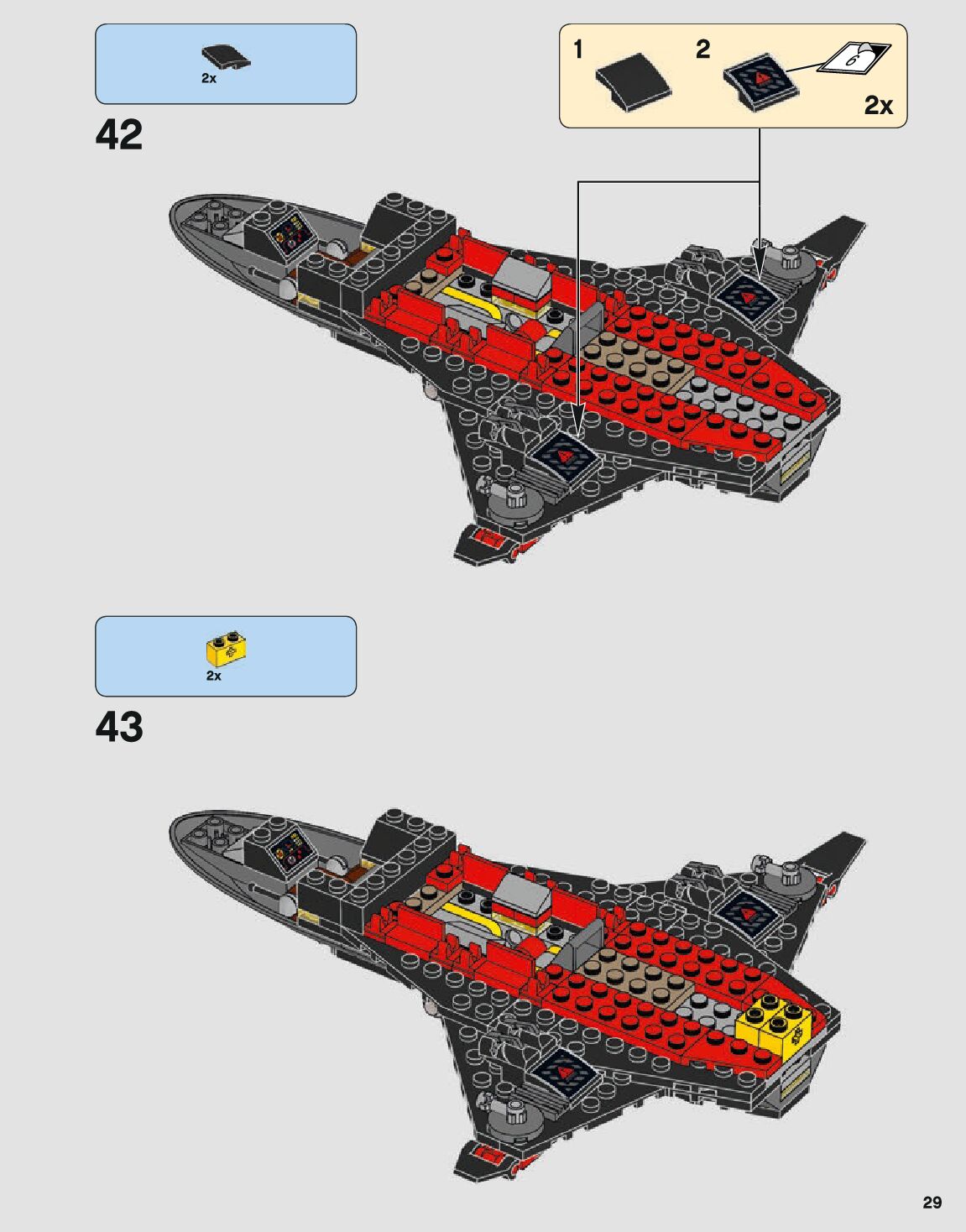 2x

42

1

2

6

2x

2x

43

29