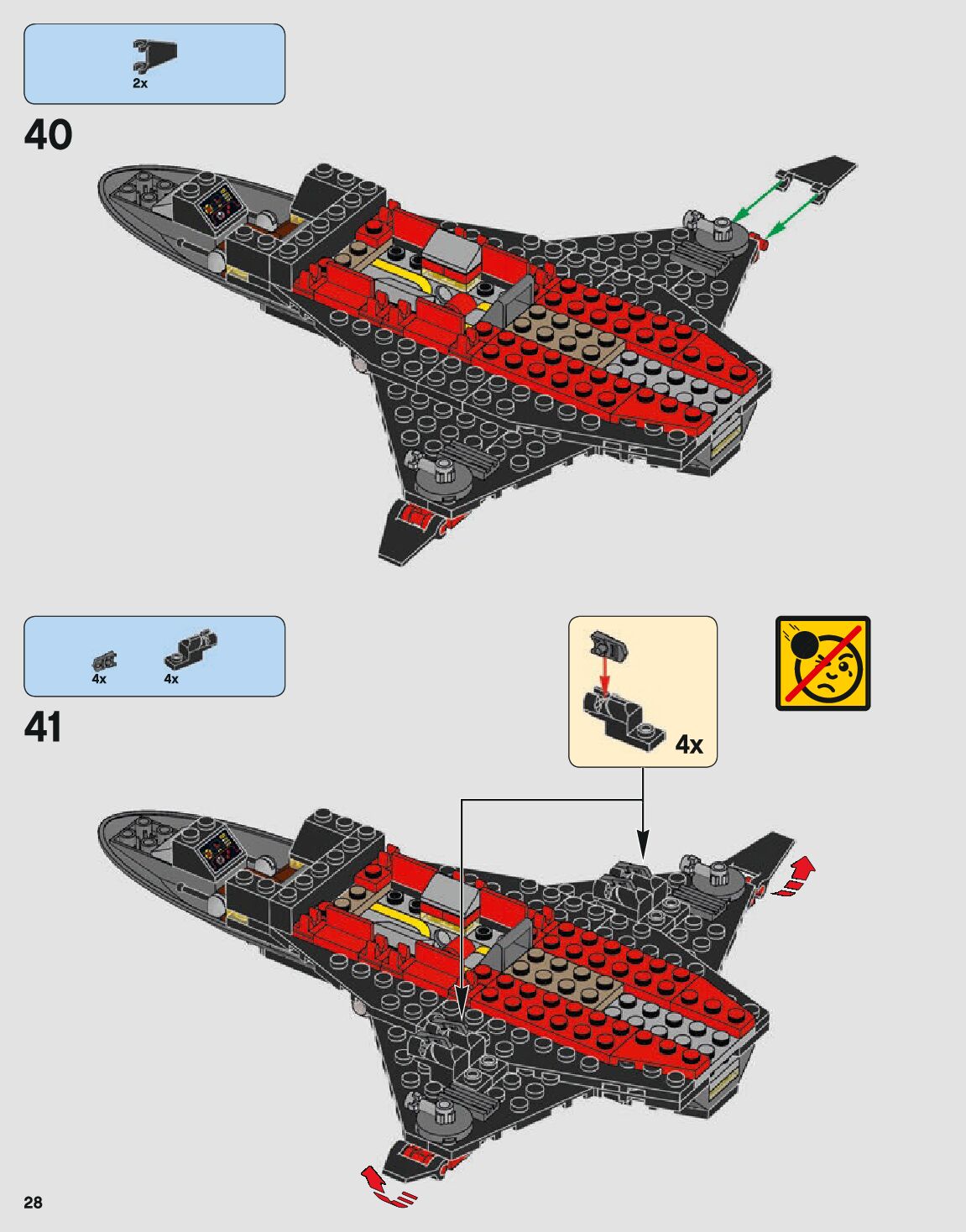 2x

40

4x 4x

41

4x

28