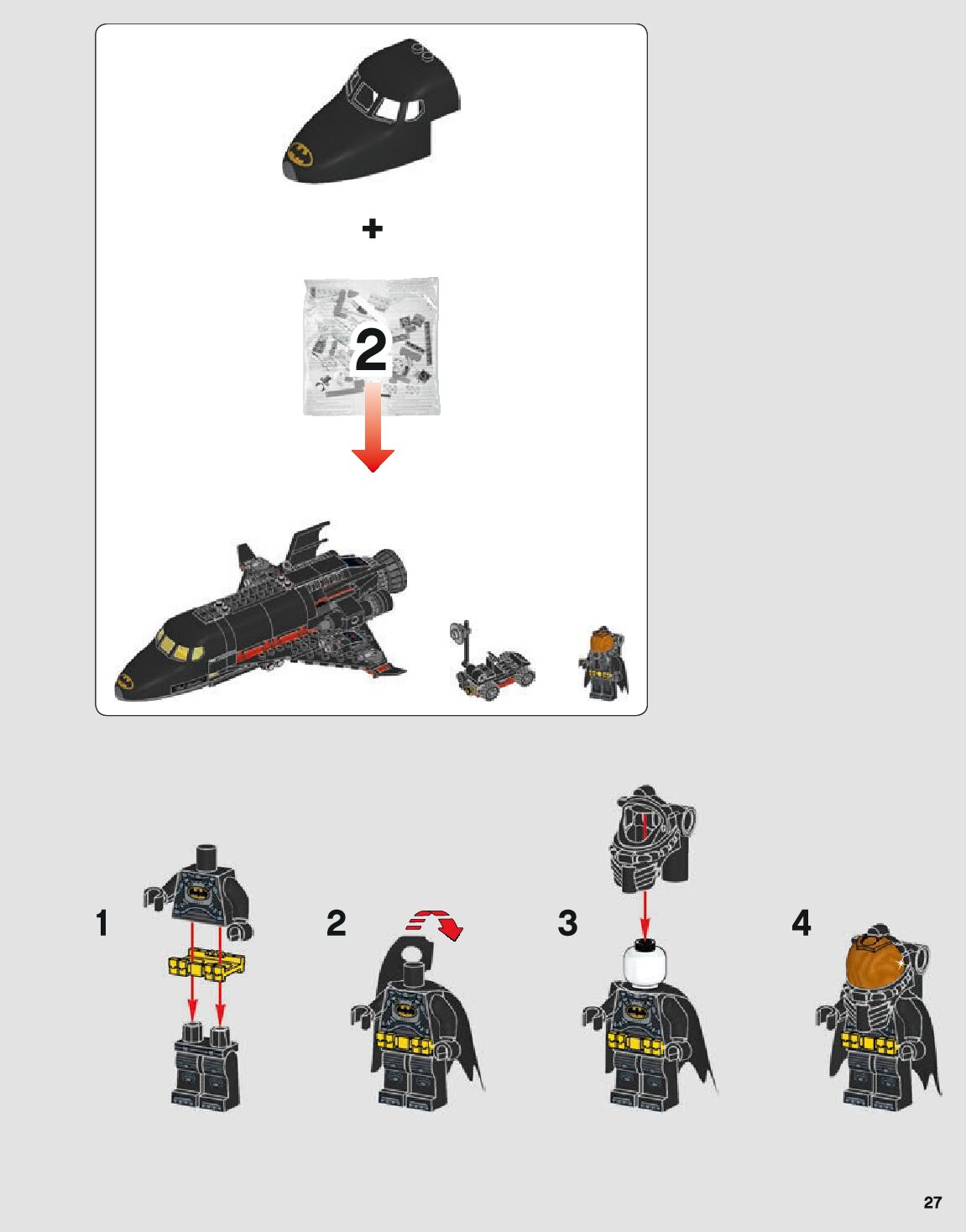 +

2

1

2

3

4

27